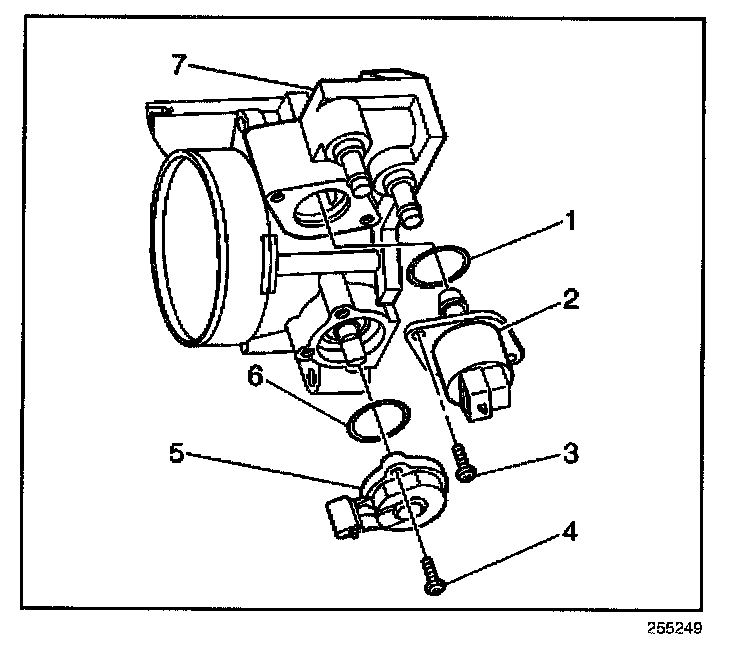 7
1
2
6
5
3
4
255249