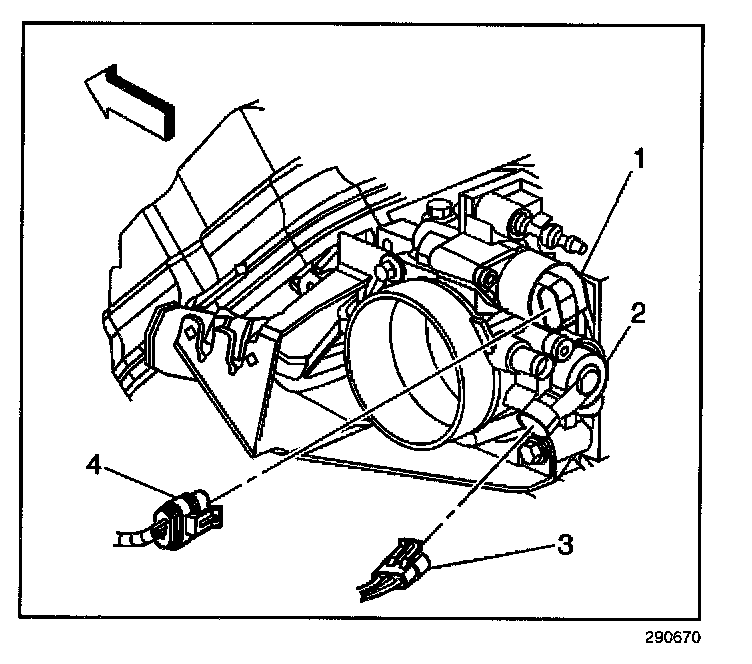 1
2
4
3
290670