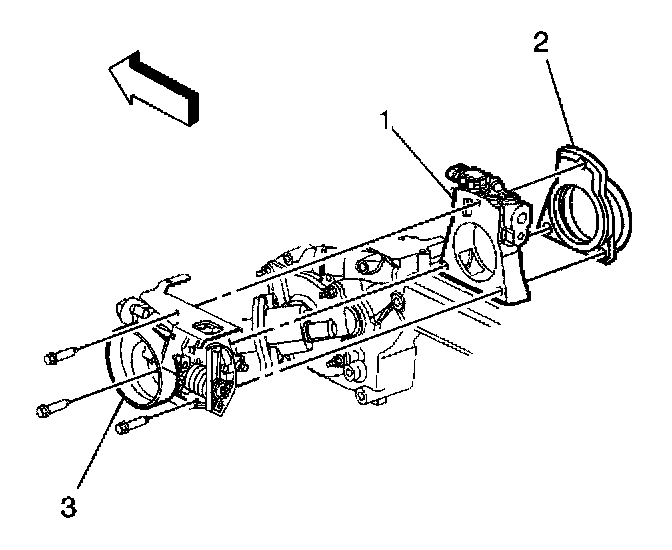 2
1
3