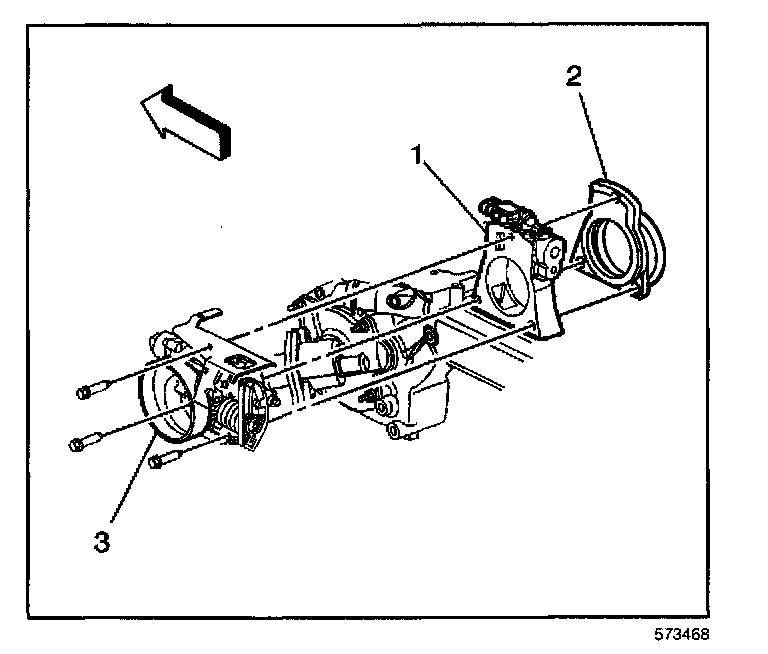 2
1
3
573468