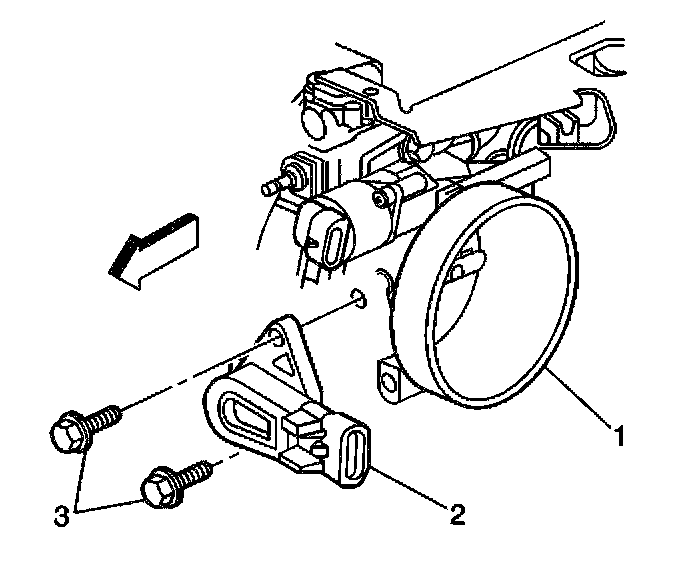 1
2
3