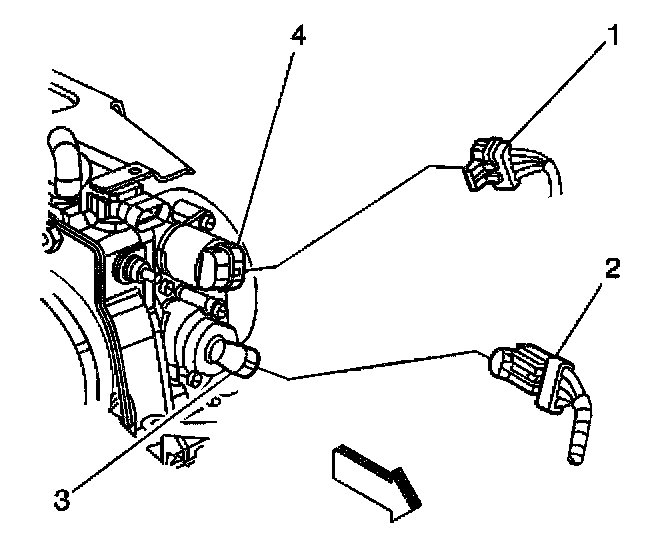 4
1
2
3