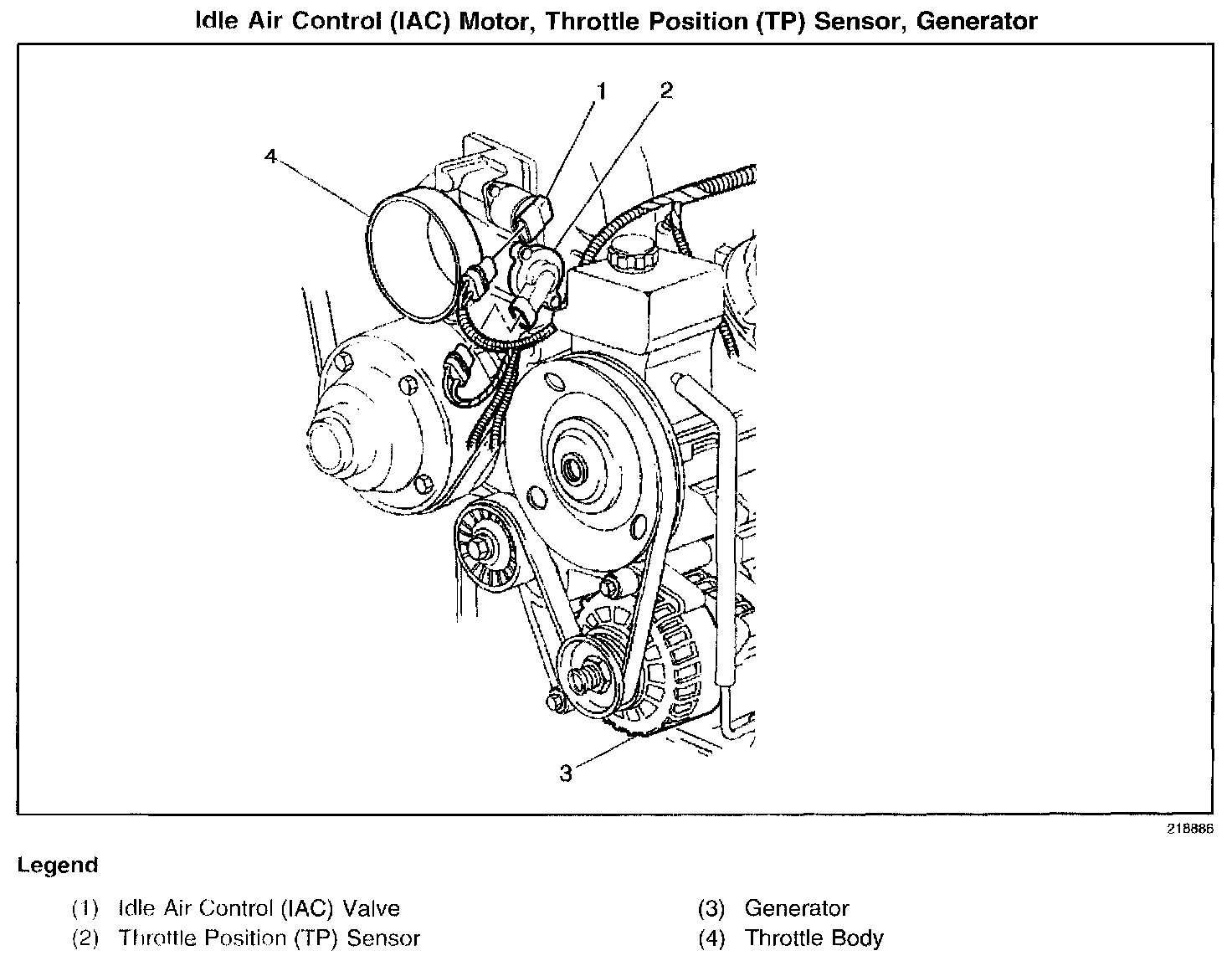 Idle Air Control (IAC) Motor, Throttle Position (TP) Sensor, Generator

1
2
4
3

218886

Legend

(1) Idle Air Control (IAC) Valve
(2) Throttle Position (TP) Sensor

(3) Generator
(4) Throttle Body