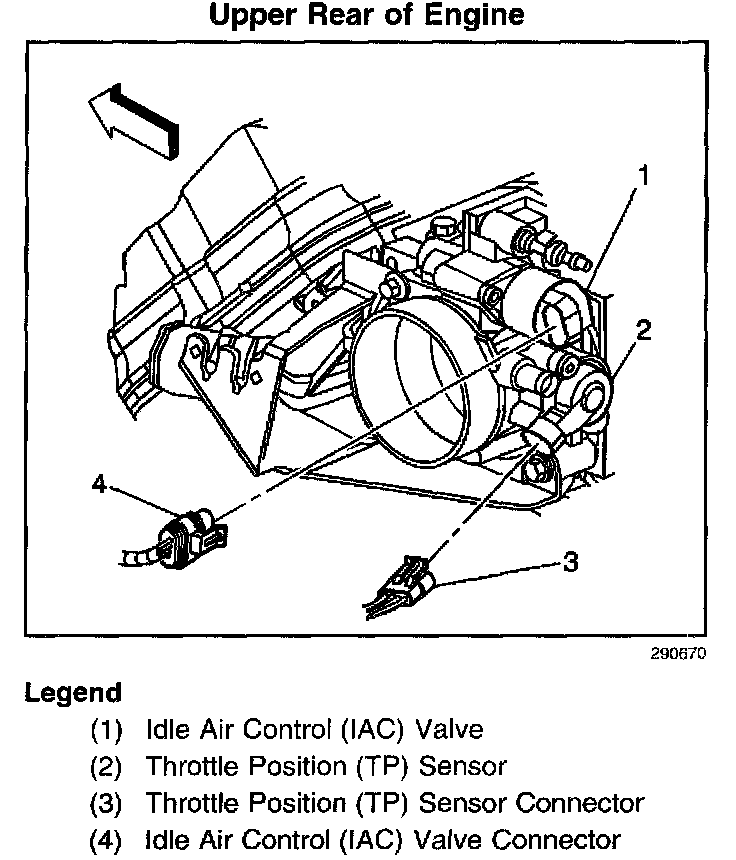 Upper Rear of Engine

1

2

4

3

290670

Legend

(1) Idle Air Control (IAC) Valve

(2) Throttle Position (TP) Sensor

(3) Throttle Position (TP) Sensor Connector

(4) Idle Air Control (IAC) Valve Connector