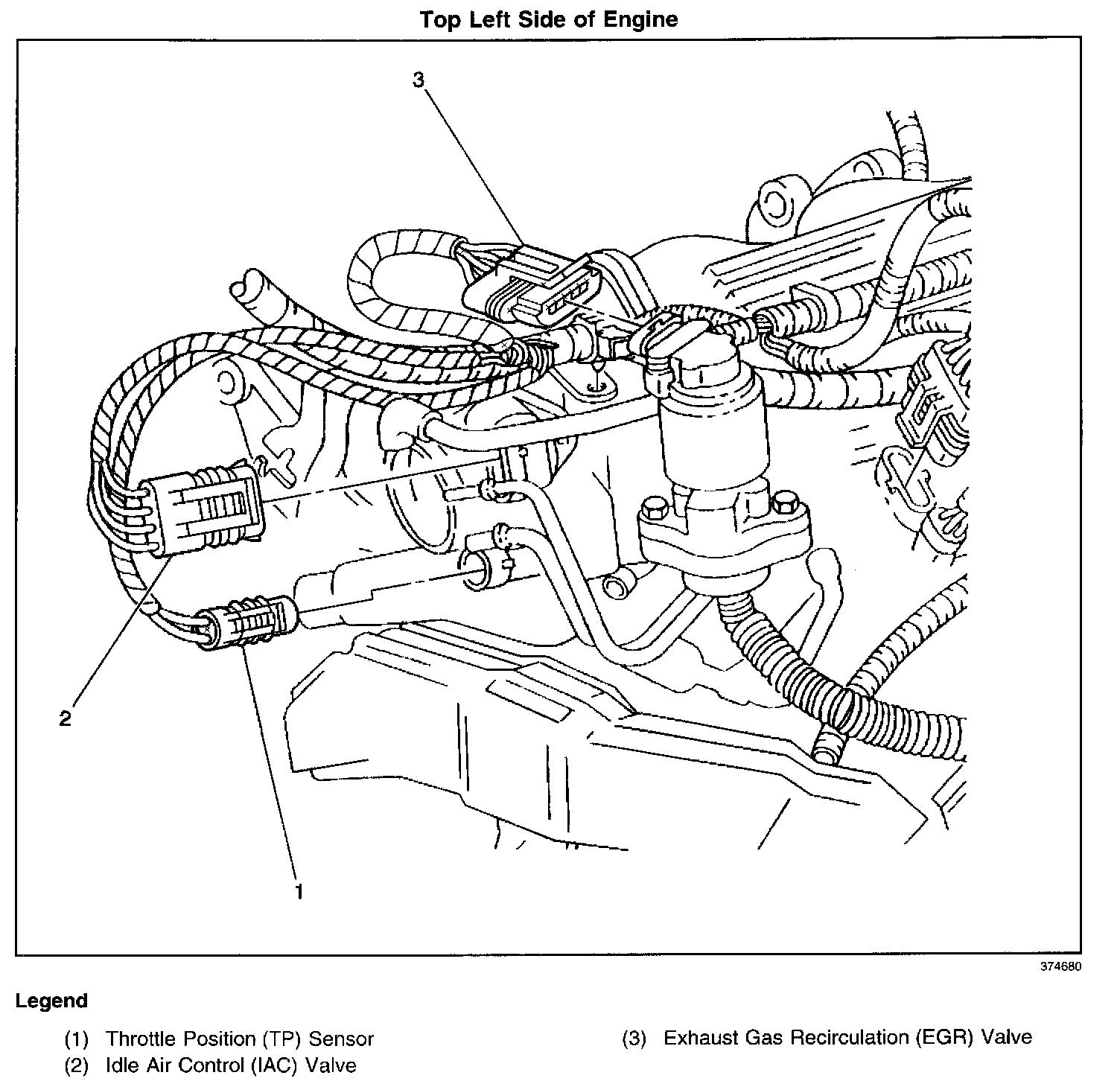 Top Left Side of Engine

3

2

1

374680

Legend

(1) Throttle Position (TP) Sensor
(2) Idle Air Control (IAC) Valve

(3) Exhaust Gas Recirculation (EGR) Valve