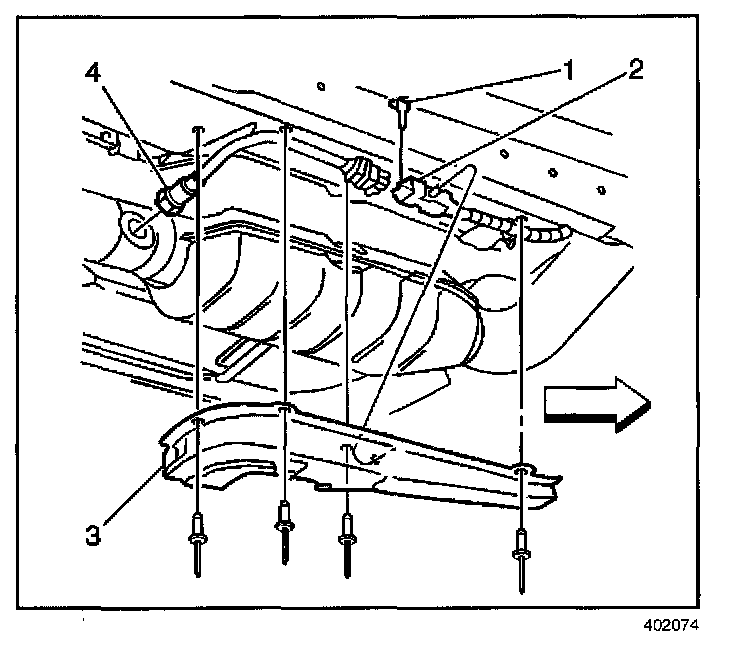 4
1
2
3
402074