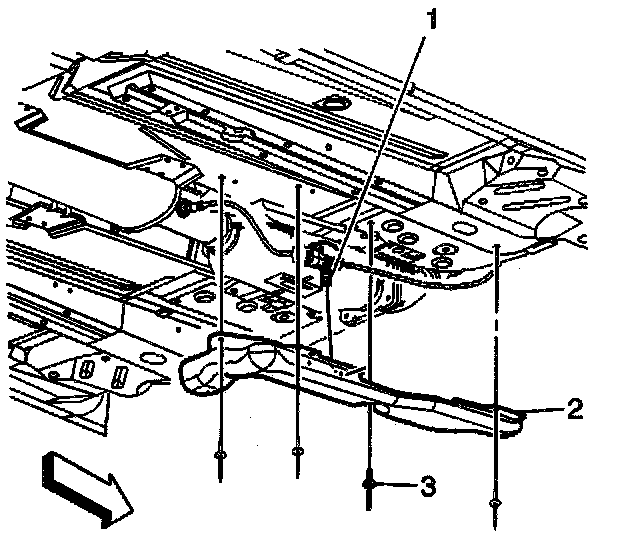 1
2
3