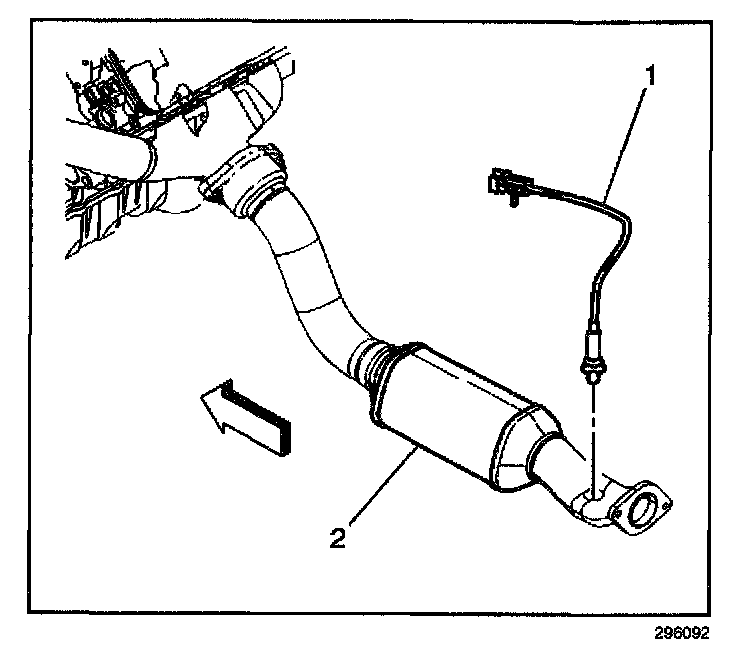 1

2

296092