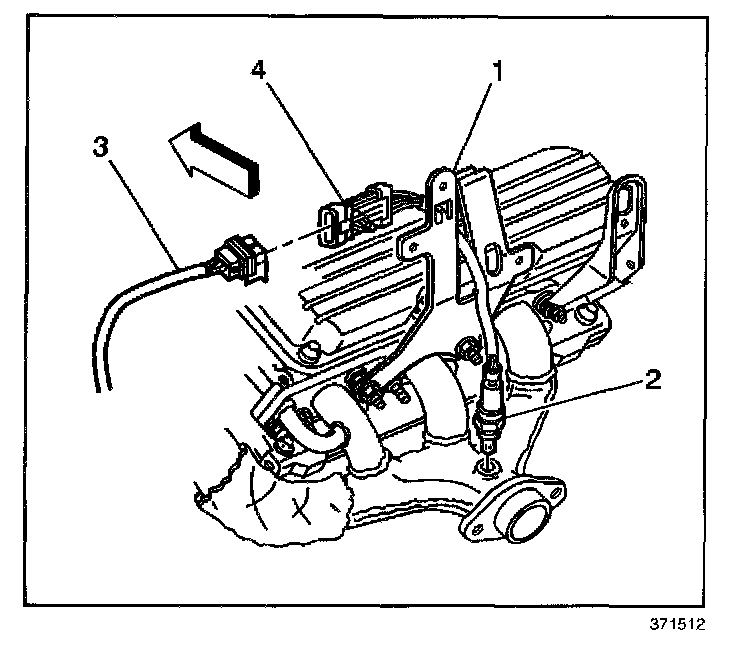 4
1
3
2
371512