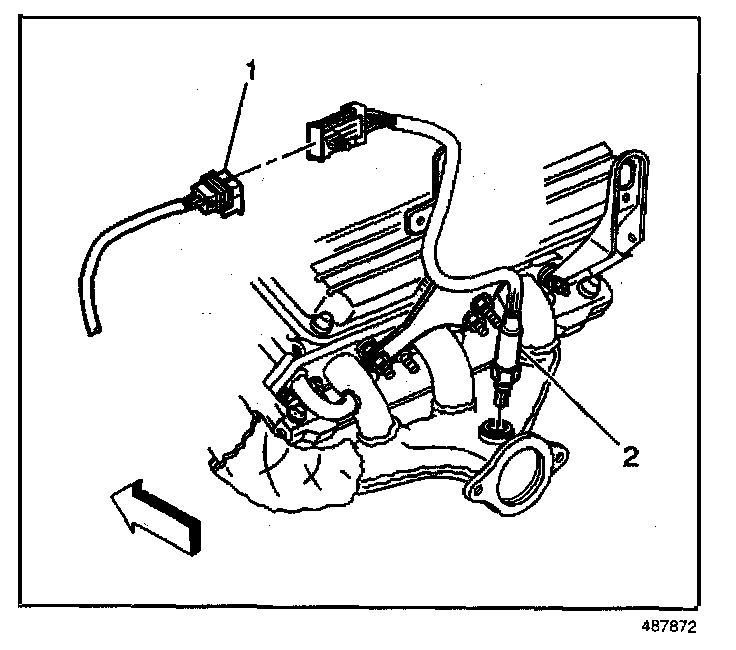 1

2

487872