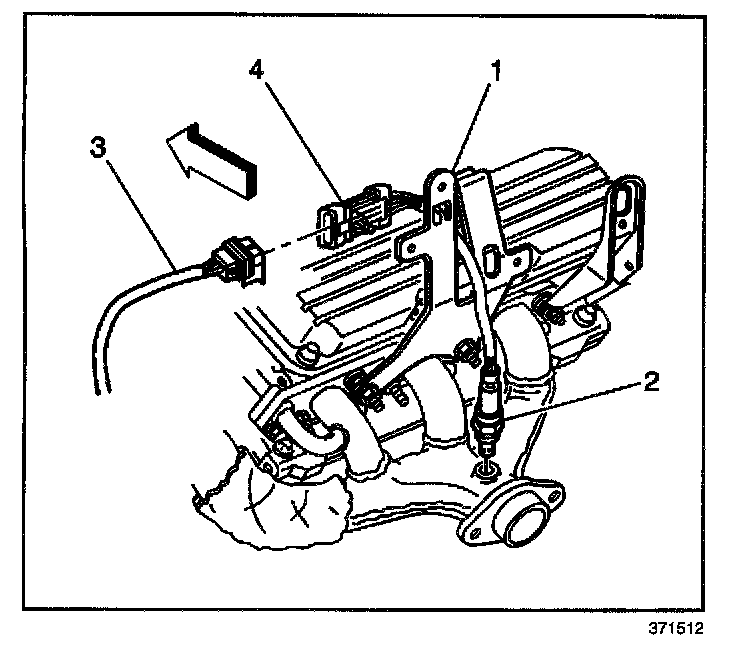 4
1
3
2
371512