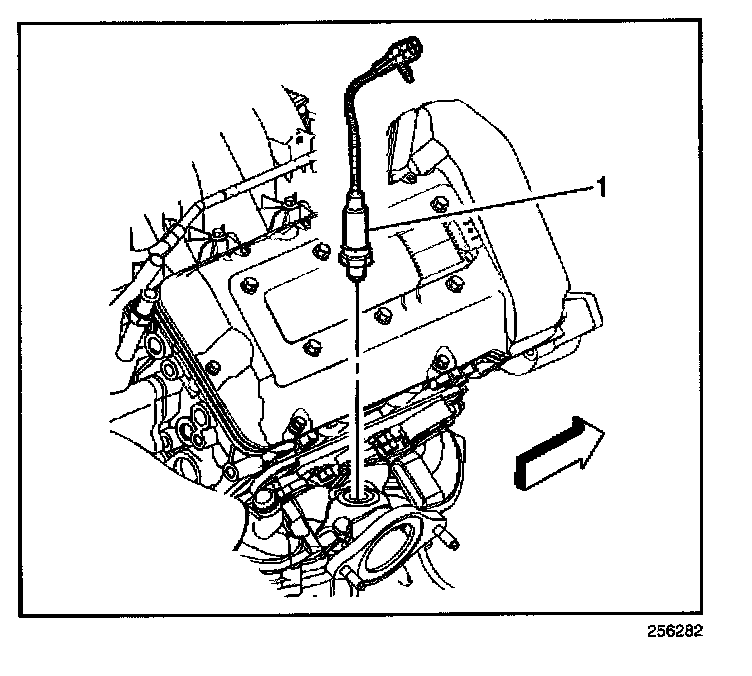 1

256282