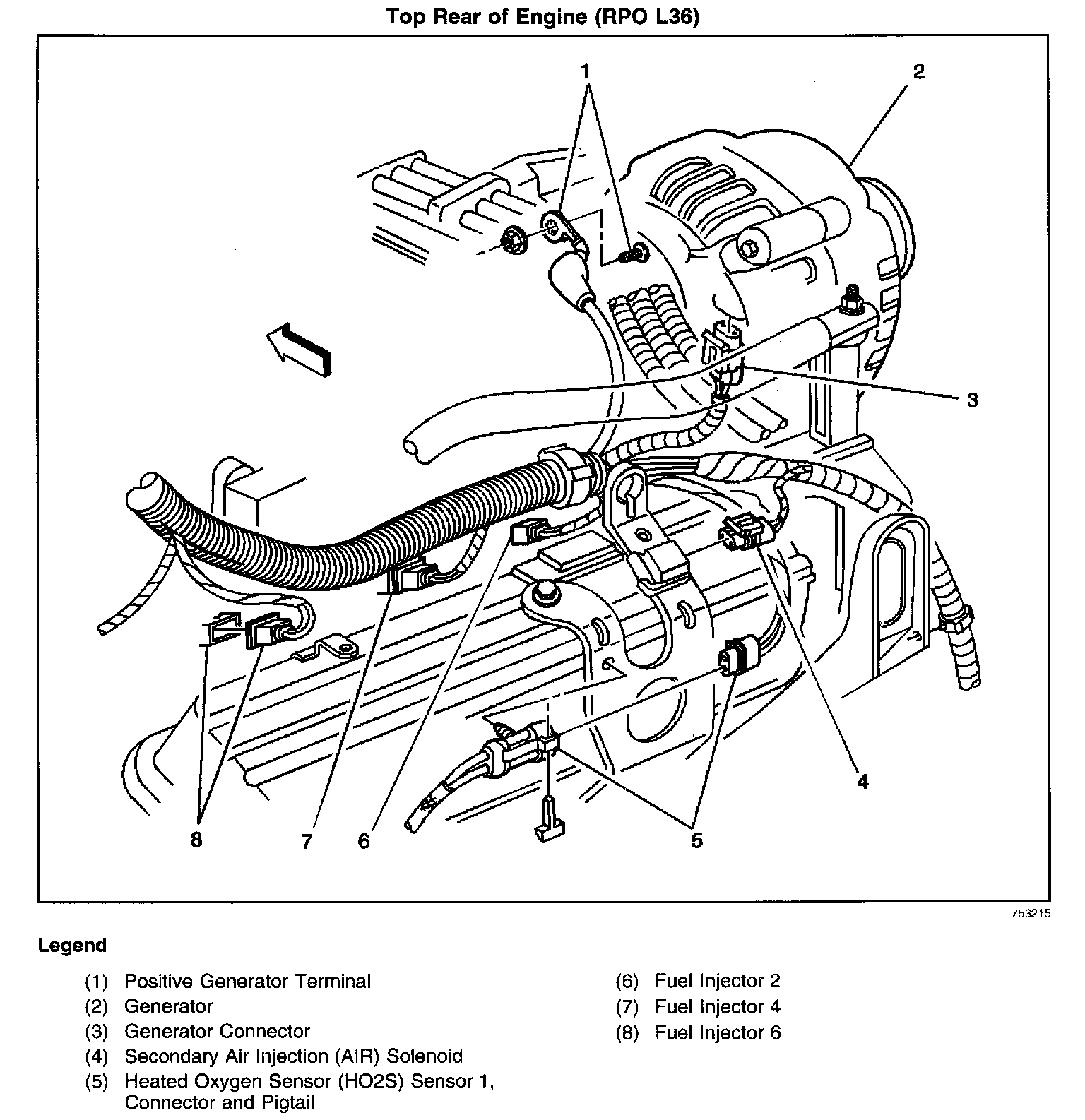 Top Rear of Engine (RPO L36)

1
2
3
4
5
6
7
8

753215

Legend

(1) Positive Generator Terminal
(2) Generator
(3) Generator Connector
(4) Secondary Air Injection (AIR) Solenoid
(5) Heated Oxygen Sensor (HO2S) Sensor 1, Connector and Pigtail

(6) Fuel Injector 2
(7) Fuel Injector 4
(8) Fuel Injector 6