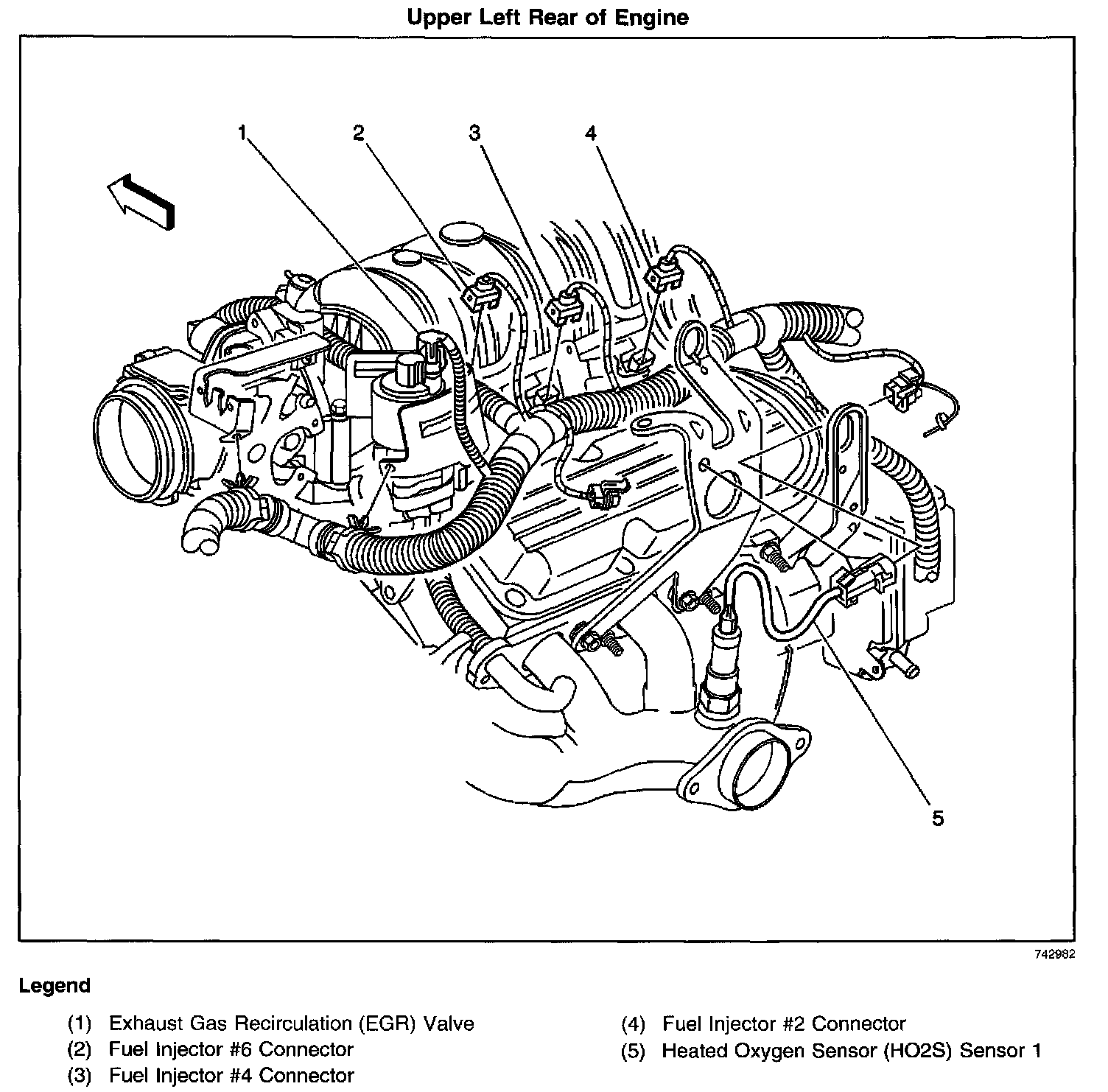 Upper Left Rear of Engine

1
2
3
4
5

742982

Legend

(1) Exhaust Gas Recirculation (EGR) Valve
(2) Fuel Injector #6 Connector
(3) Fuel Injector #4 Connector
(4) Fuel Injector #2 Connector
(5) Heated Oxygen Sensor (HO2S) Sensor 1