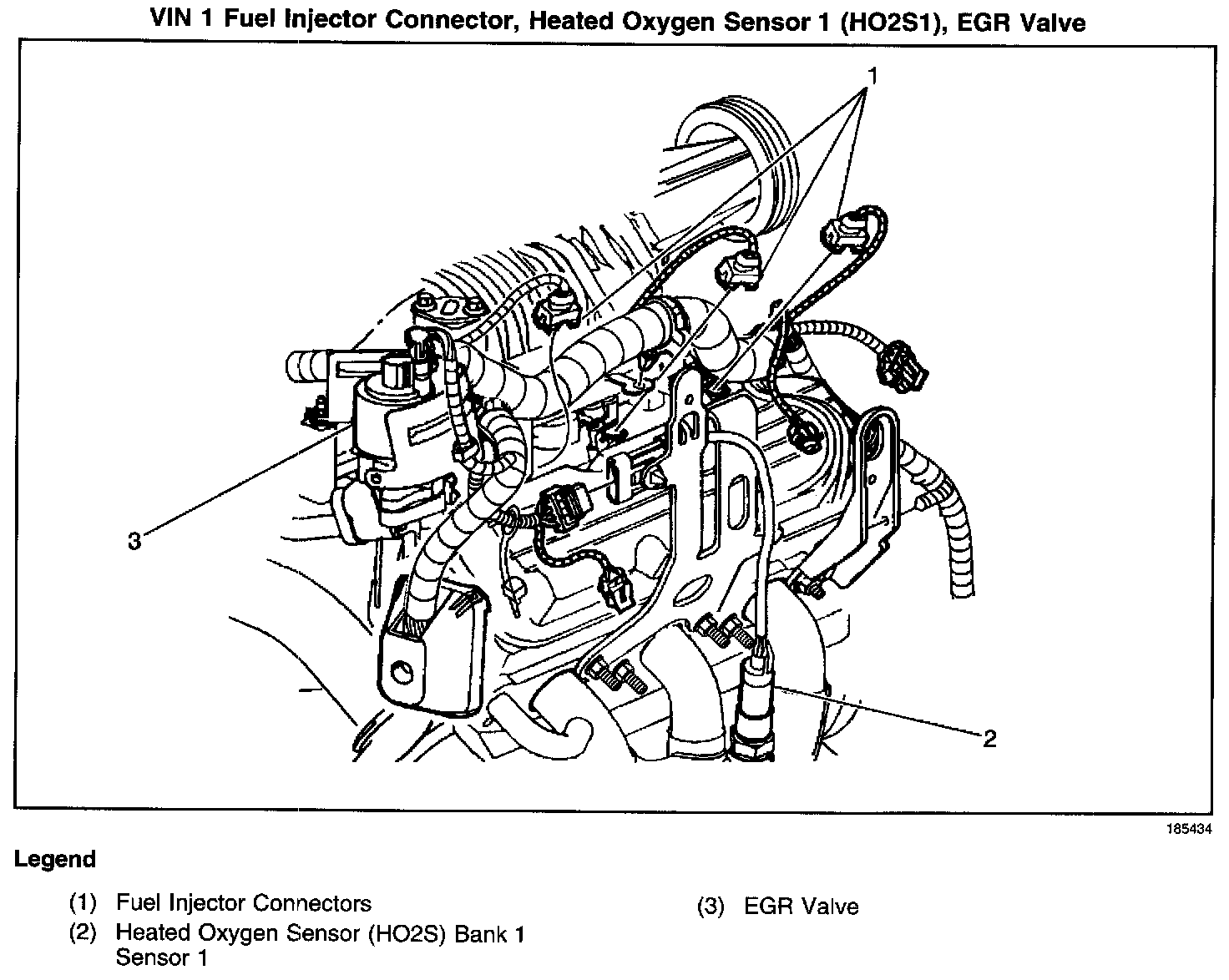 VIN 1 Fuel Injector Connector, Heated Oxygen Sensor 1 (HO2S1), EGR Valve

1

3

2

185434

Legend

(1) Fuel Injector Connectors

(2) Heated Oxygen Sensor (HO2S) Bank 1 Sensor 1

(3) EGR Valve