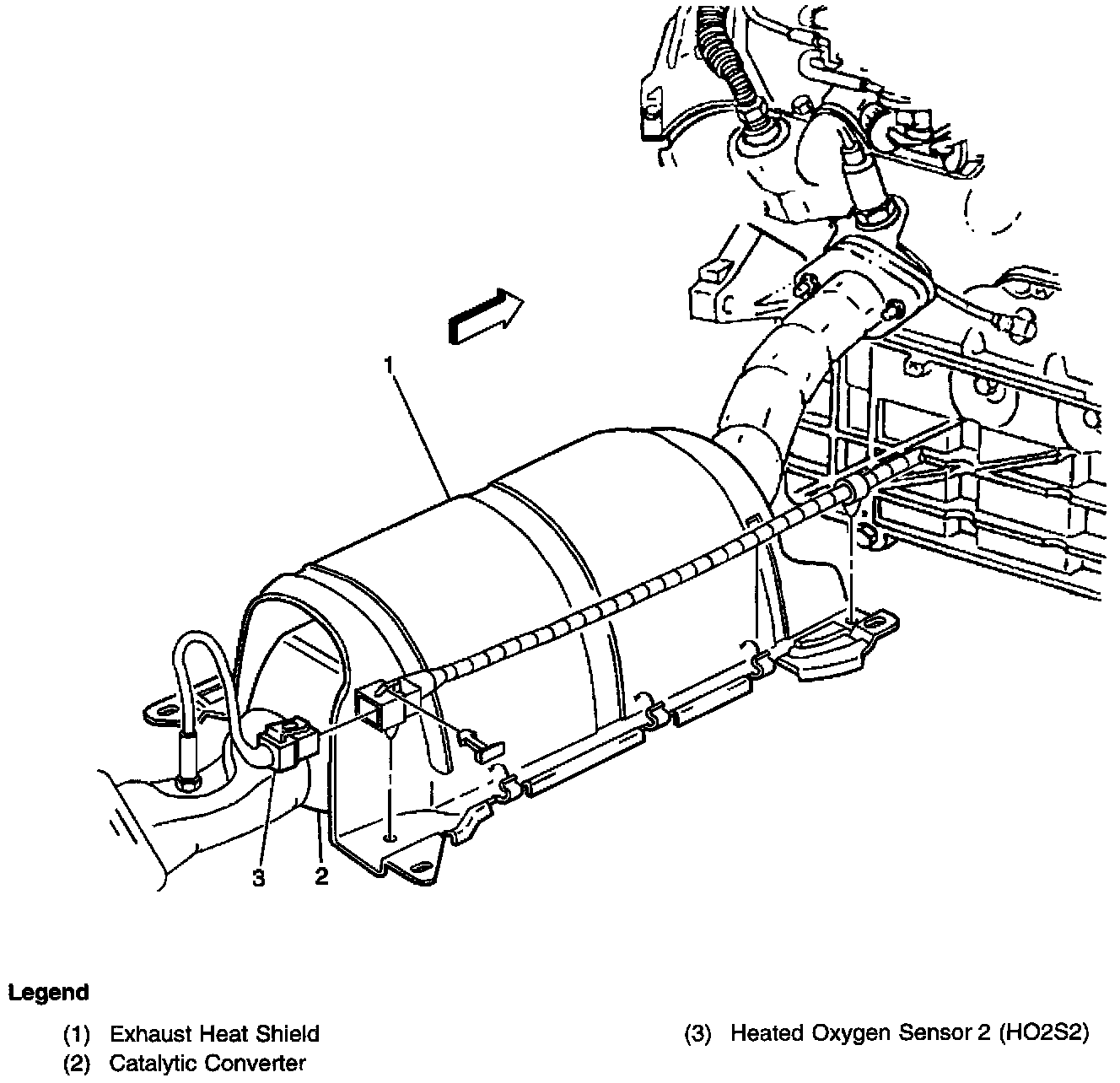 1

3

2

Legend

(1) Exhaust Heat Shield

(2) Catalytic Converter

(3) Heated Oxygen Sensor 2 (HO2S2)