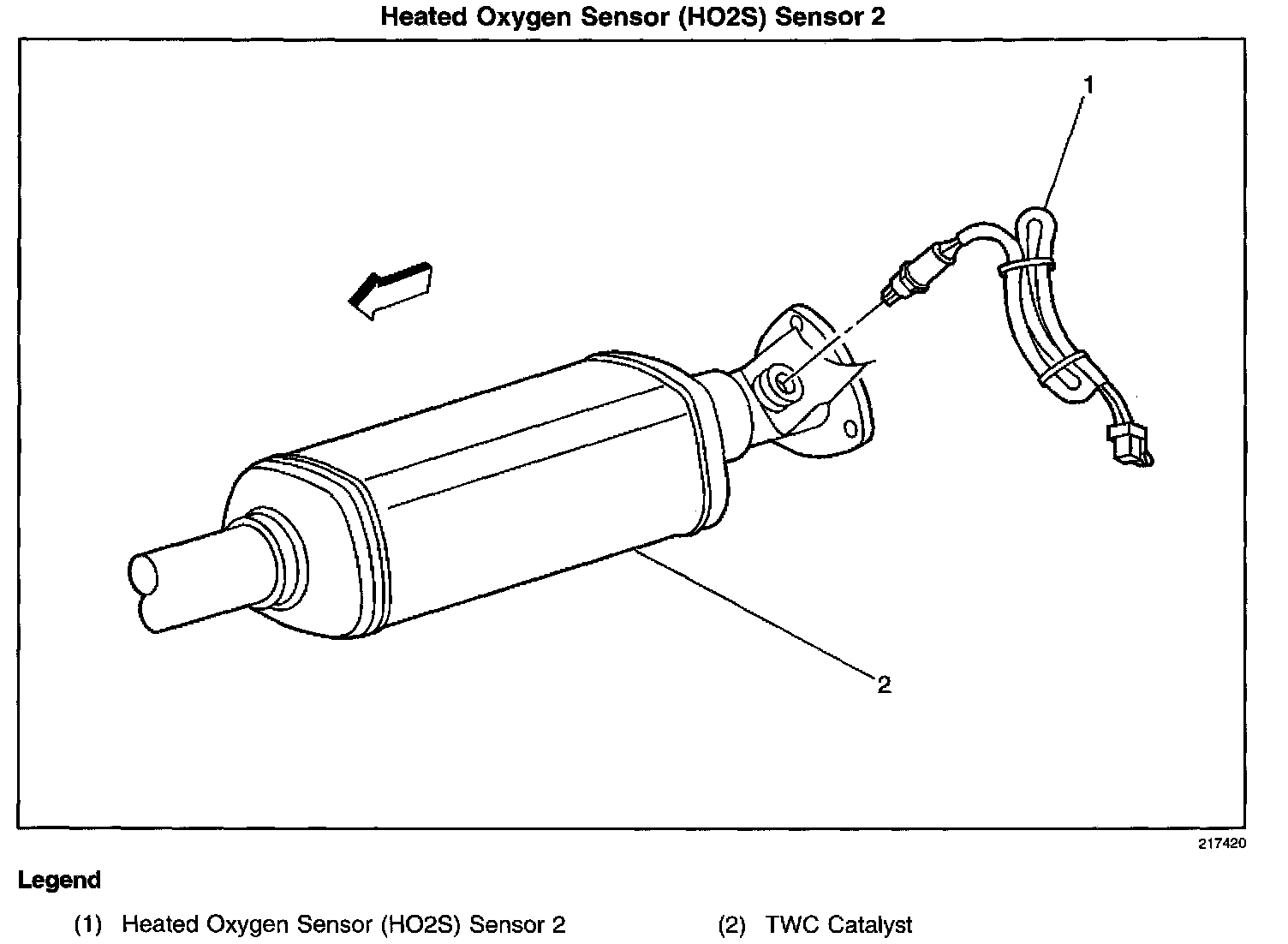 Heated Oxygen Sensor (HO2S) Sensor 2

1

2

217420

Legend

(1) Heated Oxygen Sensor (HO2S) Sensor 2

(2) TWC Catalyst