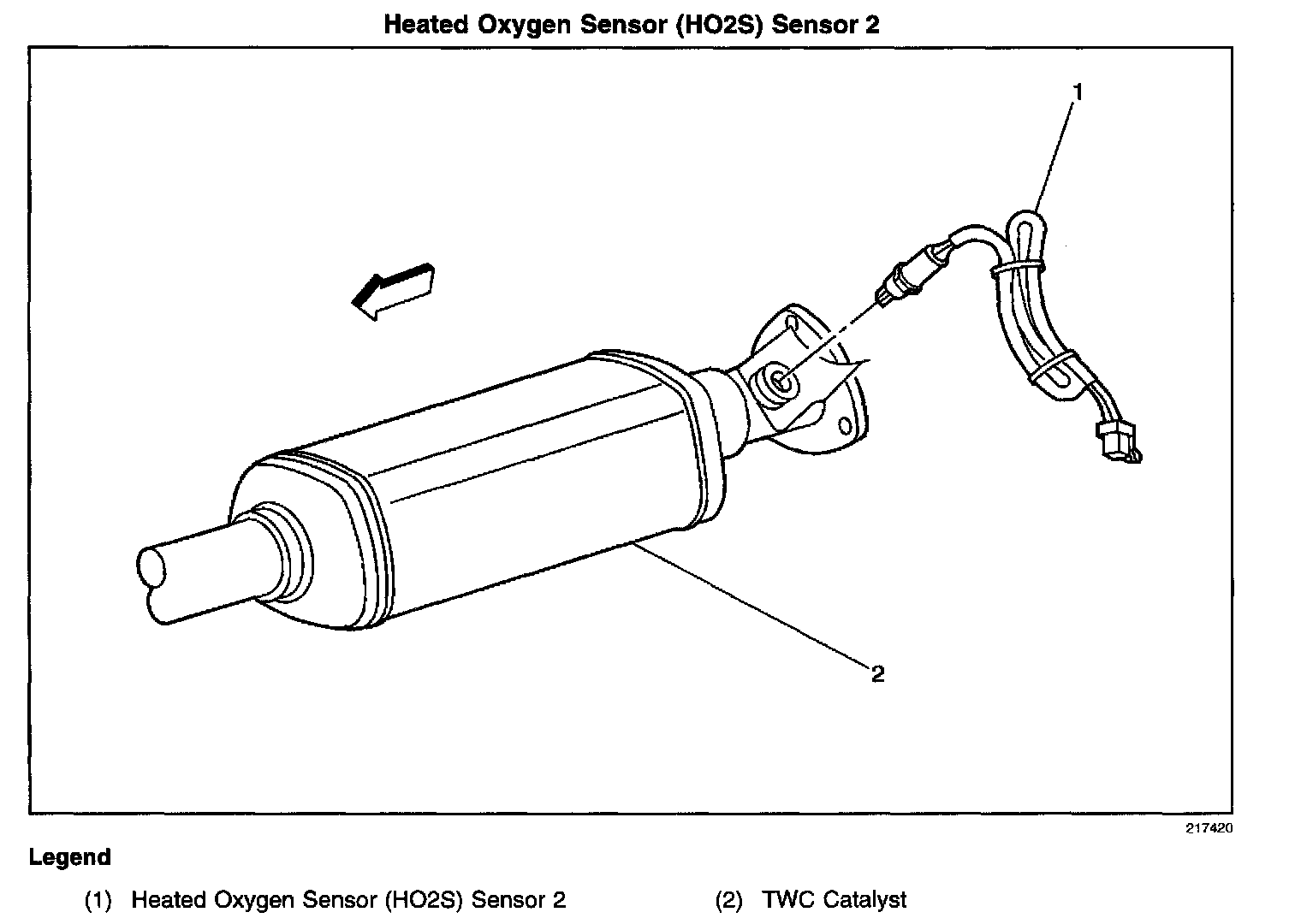 Heated Oxygen Sensor (HO2S) Sensor 2

1

2

217420

Legend

(1) Heated Oxygen Sensor (HO2S) Sensor 2

(2) TWC Catalyst