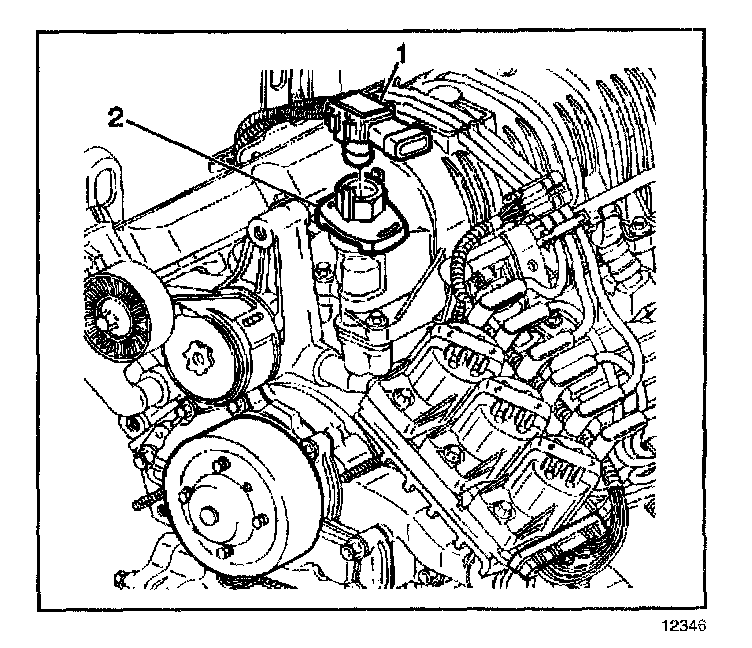 1
2
12346