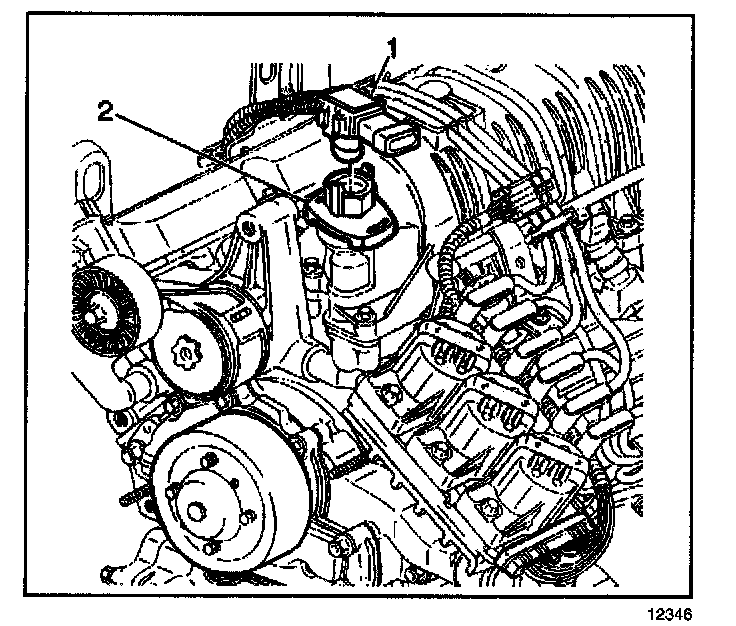 1
2
12346