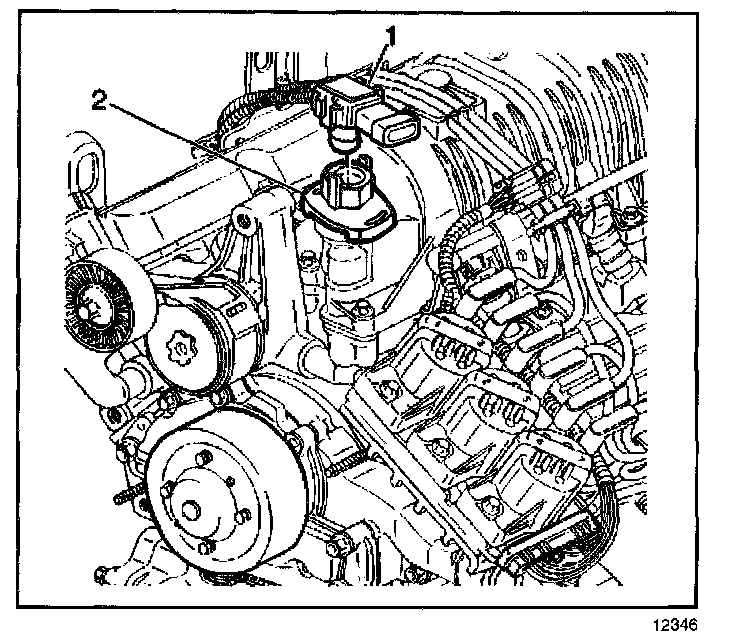 1
2
12346