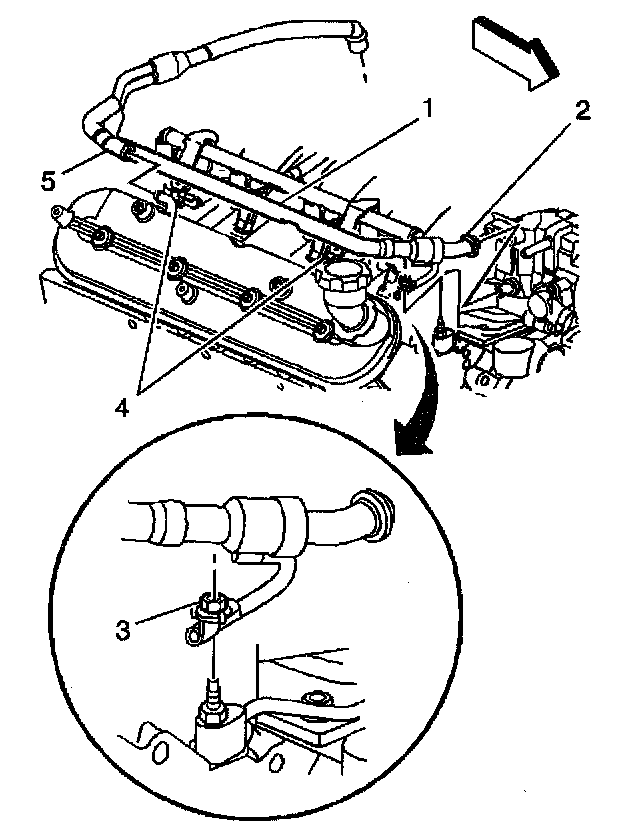 1
2
5
4
3