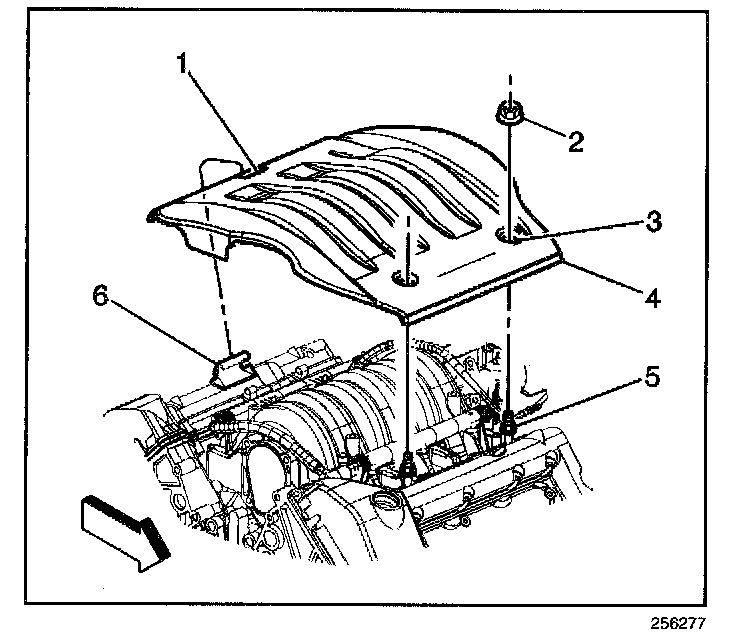 1
2
3
4
6
5
256277