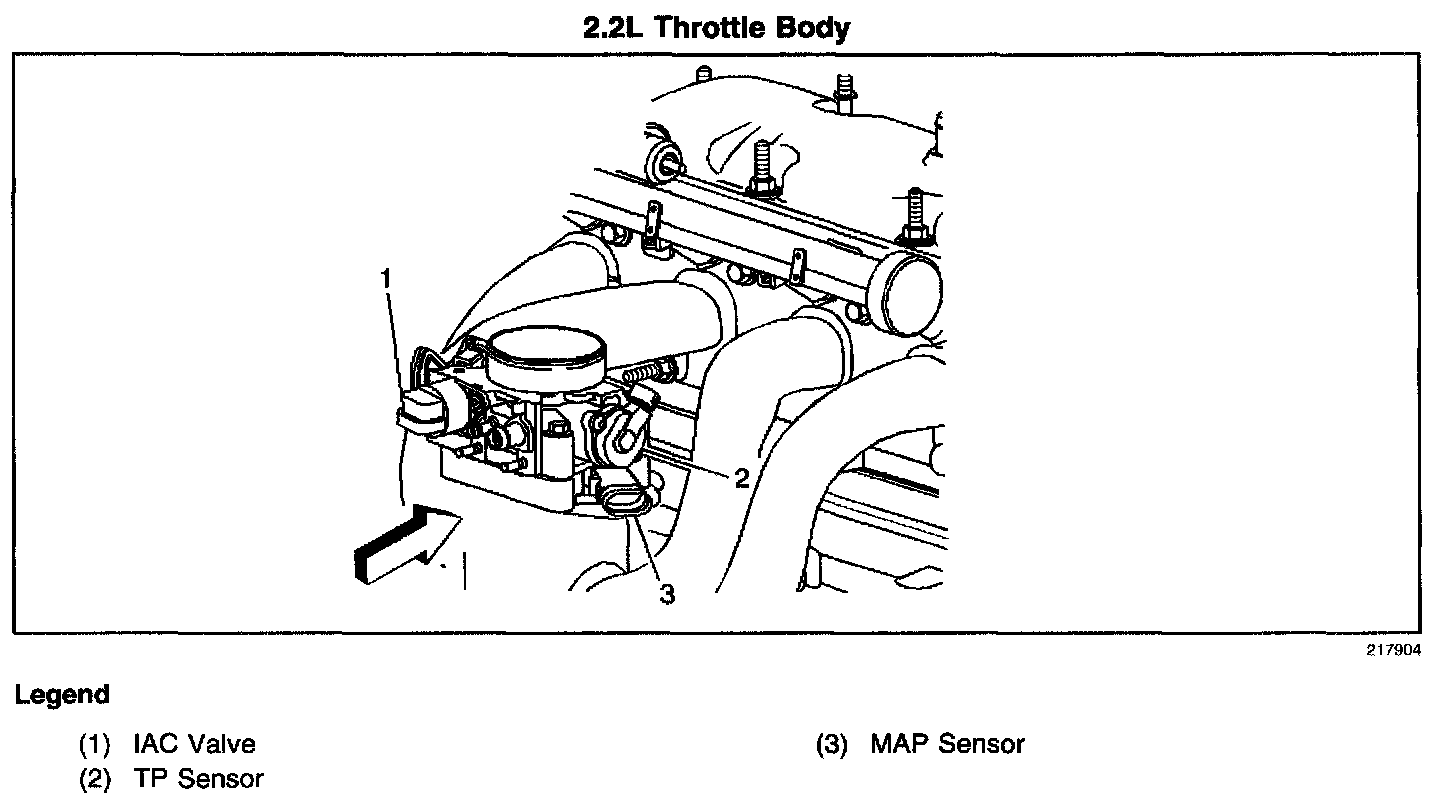 2.2L Throttle Body

1

2

3

217904

Legend

(1) IAC Valve
(2) TP Sensor

(3) MAP Sensor