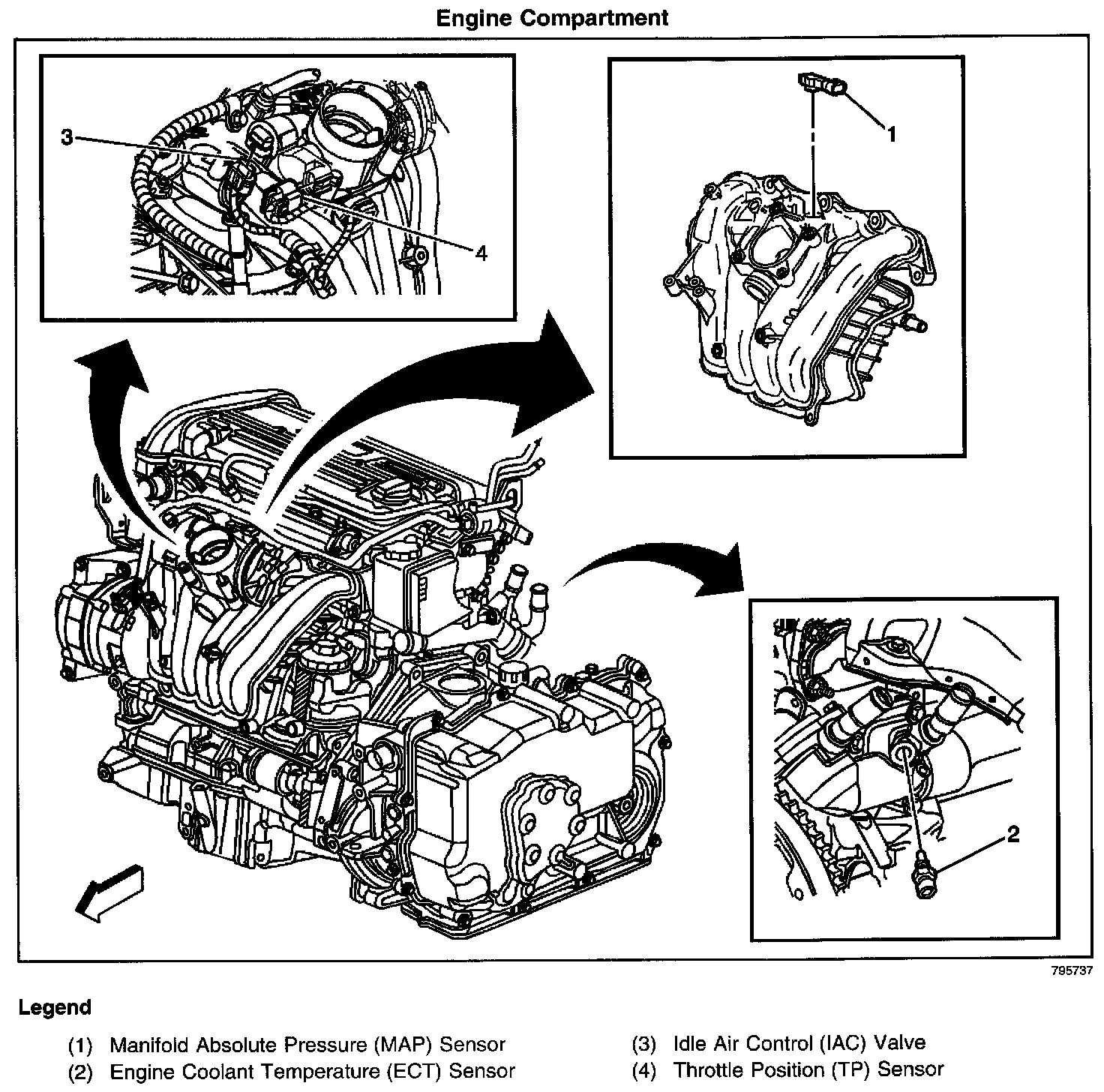 Engine Compartment

3

4

1

2

795737

Legend

(1) Manifold Absolute Pressure (MAP) Sensor
(2) Engine Coolant Temperature (ECT) Sensor
(3) Idle Air Control (IAC) Valve
(4) Throttle Position (TP) Sensor