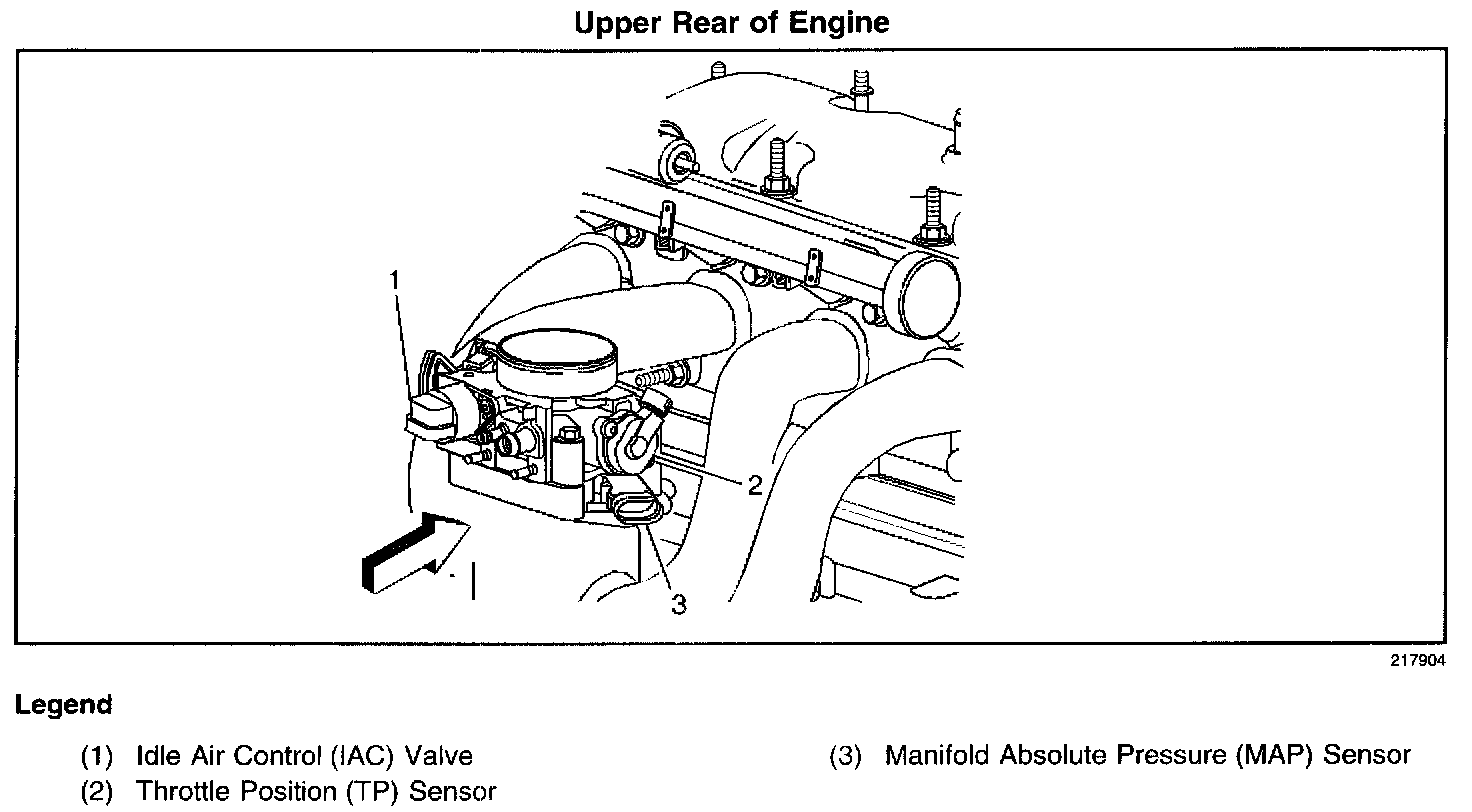 Upper Rear of Engine

1

2

3

217904

Legend

(1) Idle Air Control (IAC) Valve

(2) Throttle Position (TP) Sensor

(3) Manifold Absolute Pressure (MAP) Sensor