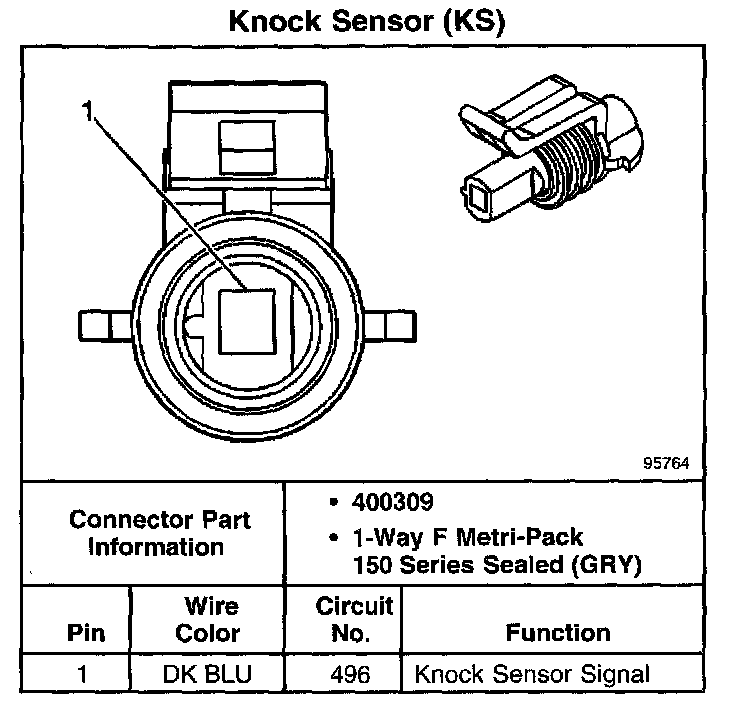 Knock Sensor (KS)

1

95764

Connector Part Information

• 400309
• 1-Way F Metri-Pack 150 Series Sealed (GRY)

| Pin | Wire Color | Circuit No. | Function |
|---|---|---|---|
| 1 | DK BLU | 496 | Knock Sensor Signal |