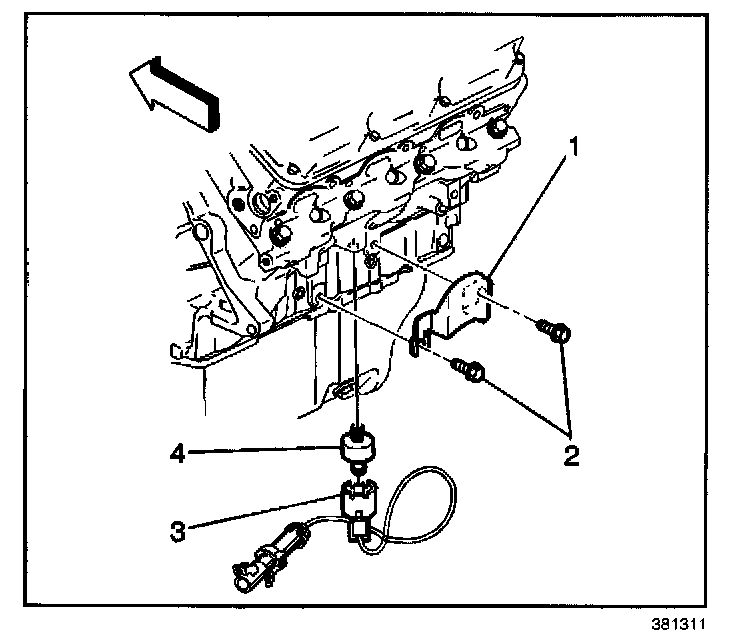 1
2
4
3
381311