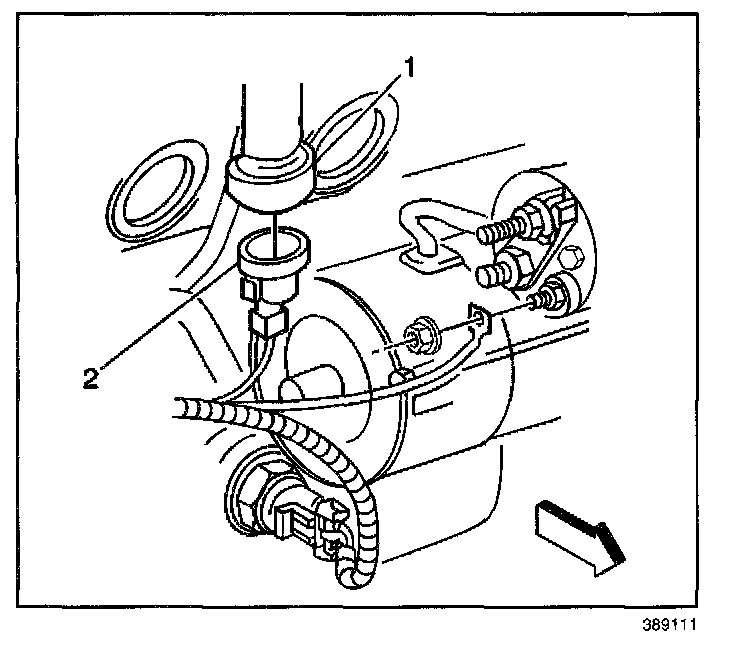 1

2

389111