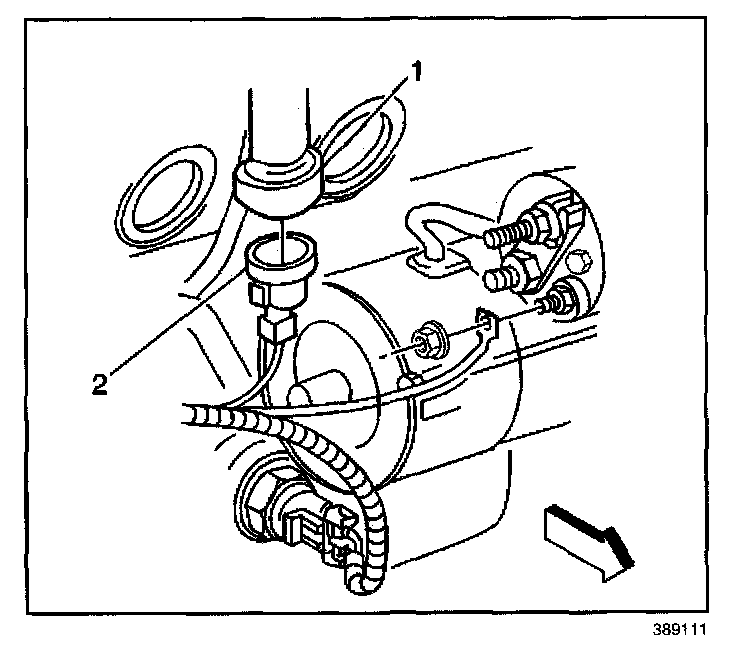 1

2

389111