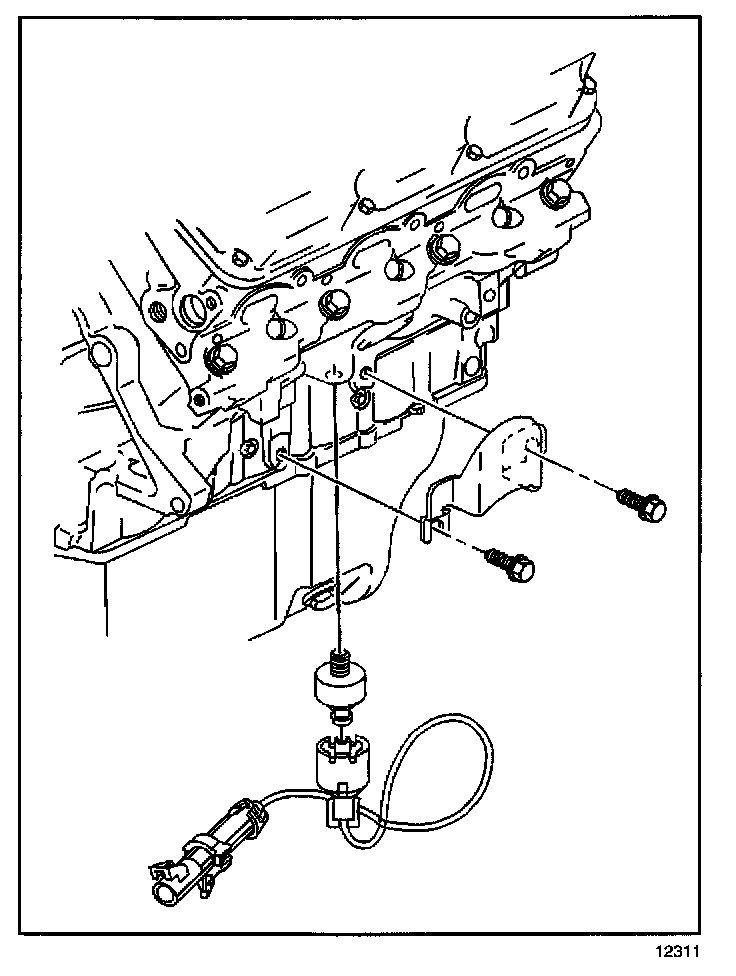 12311