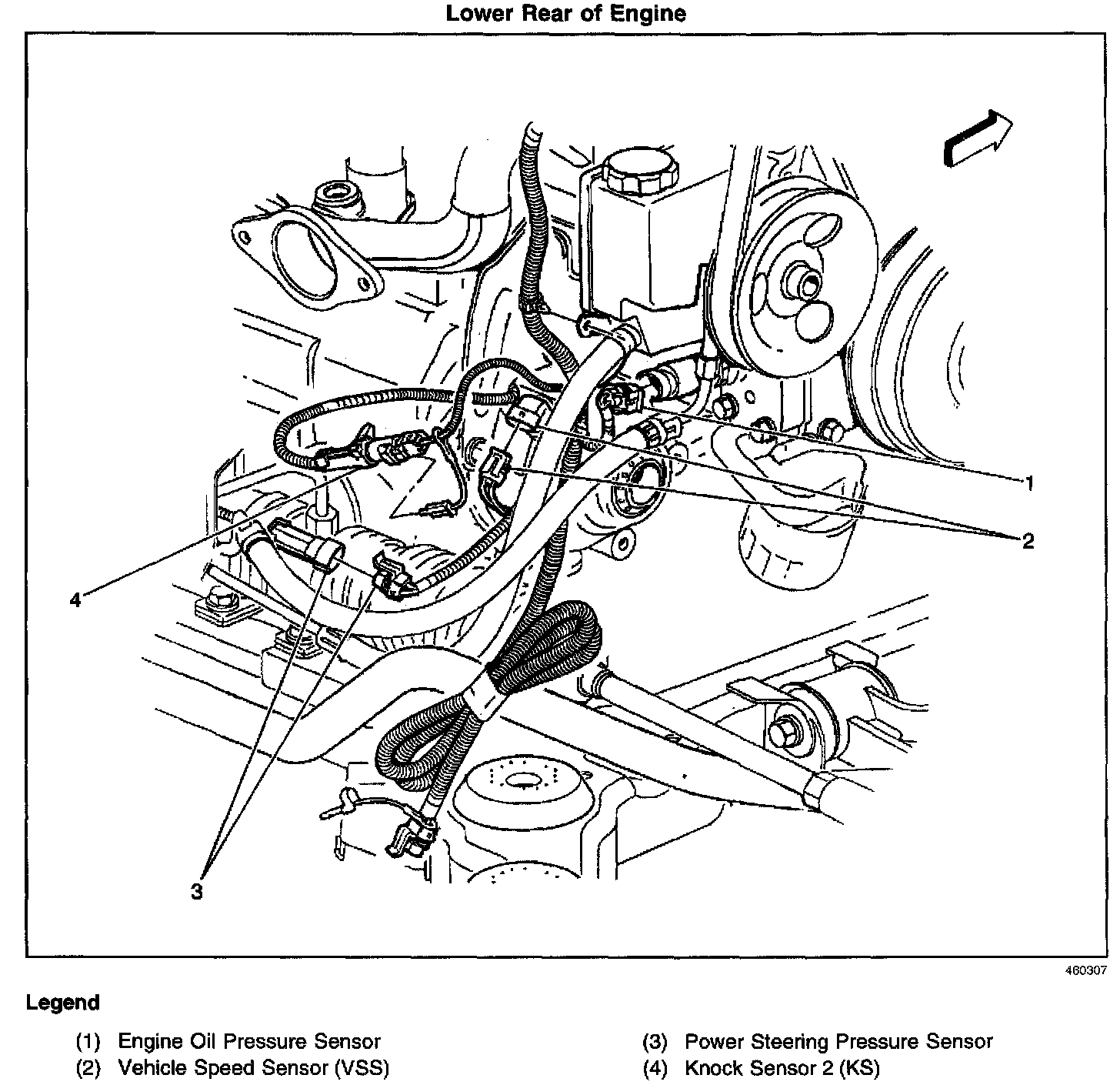 Lower Rear of Engine

1

2

4

3

460307

Legend

(1) Engine Oil Pressure Sensor
(2) Vehicle Speed Sensor (VSS)
(3) Power Steering Pressure Sensor
(4) Knock Sensor 2 (KS)