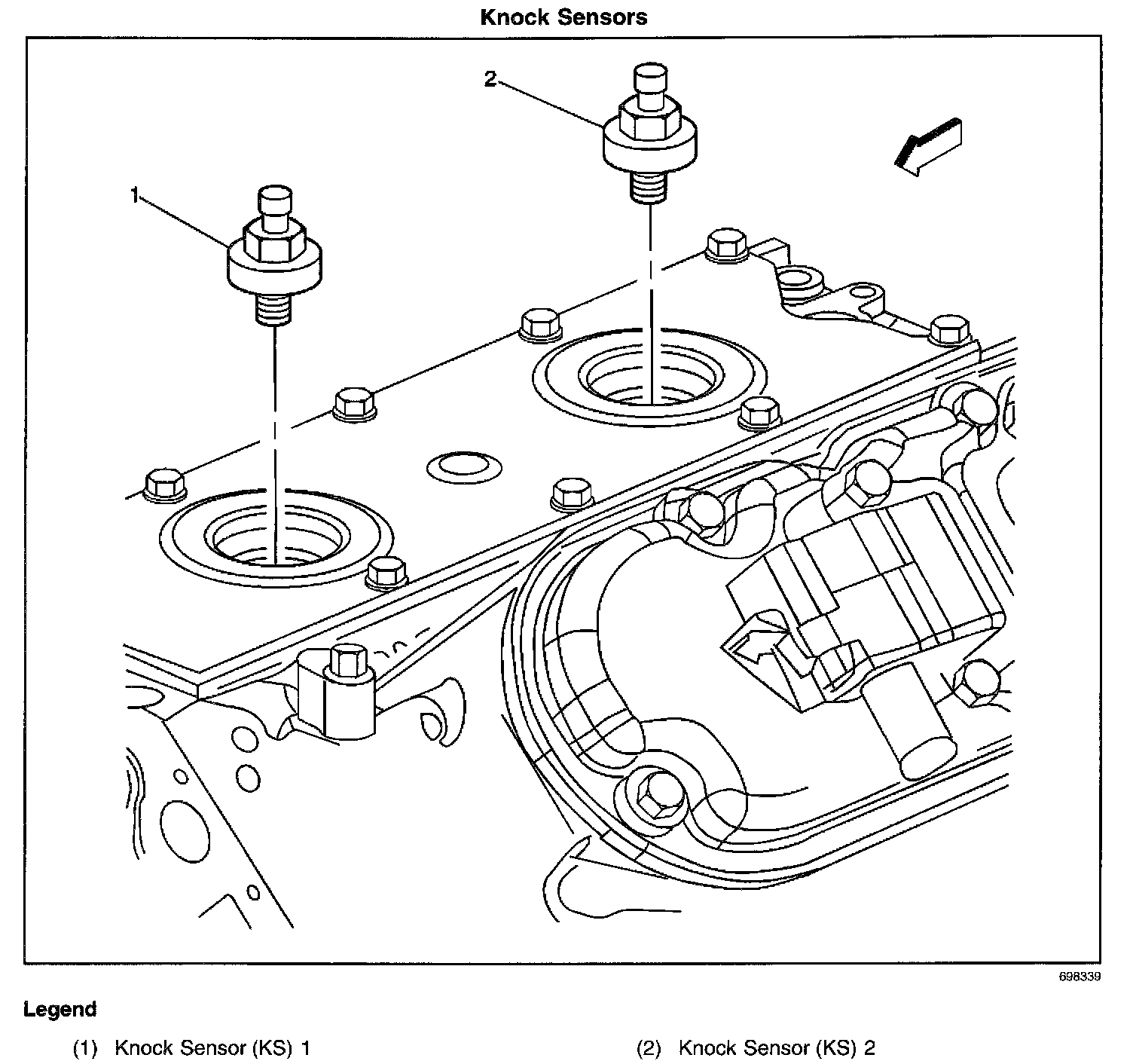 Knock Sensors

2

1

698339

Legend

(1) Knock Sensor (KS) 1

(2) Knock Sensor (KS) 2