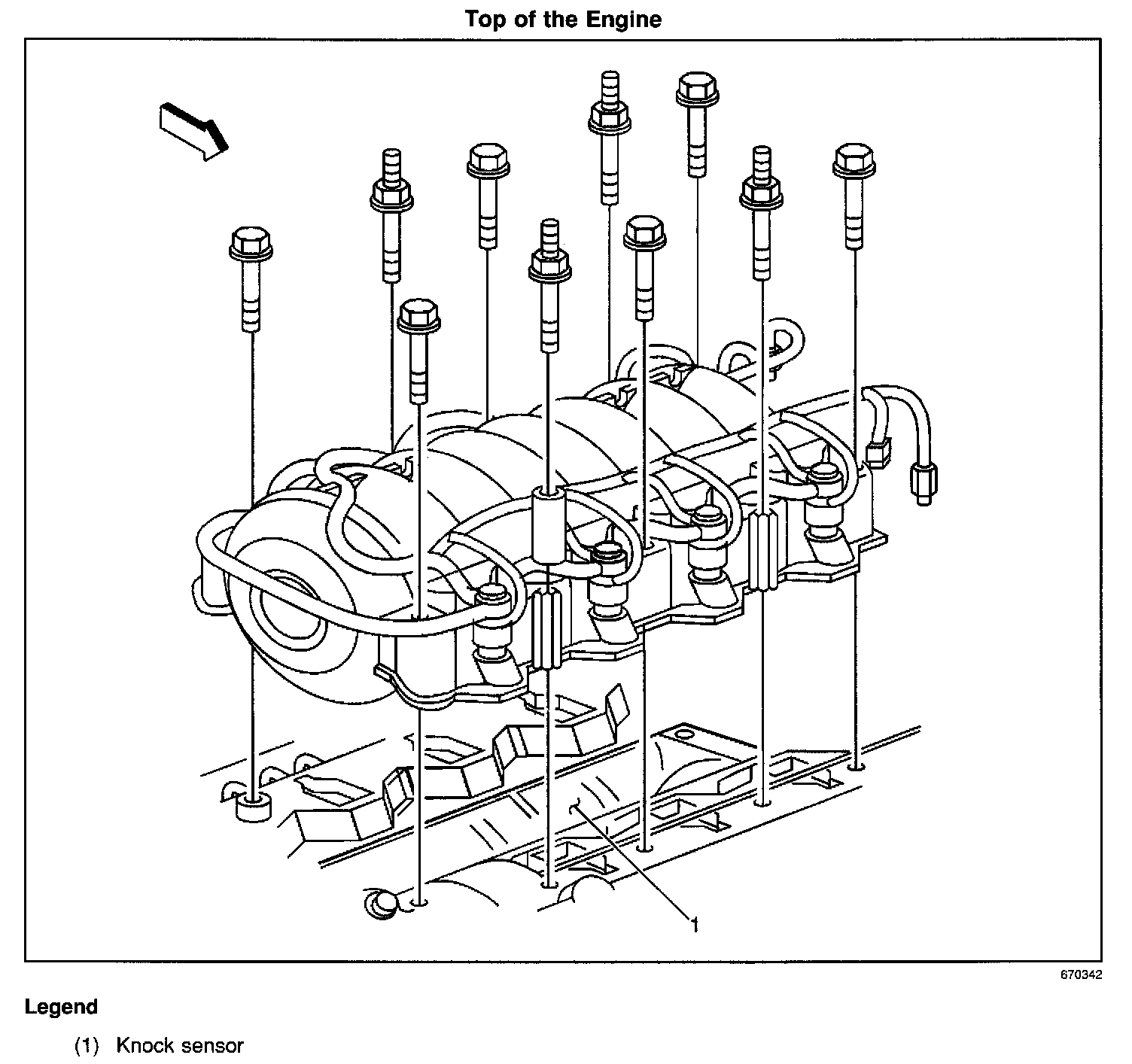 Top of the Engine

1

670342

Legend

(1) Knock sensor