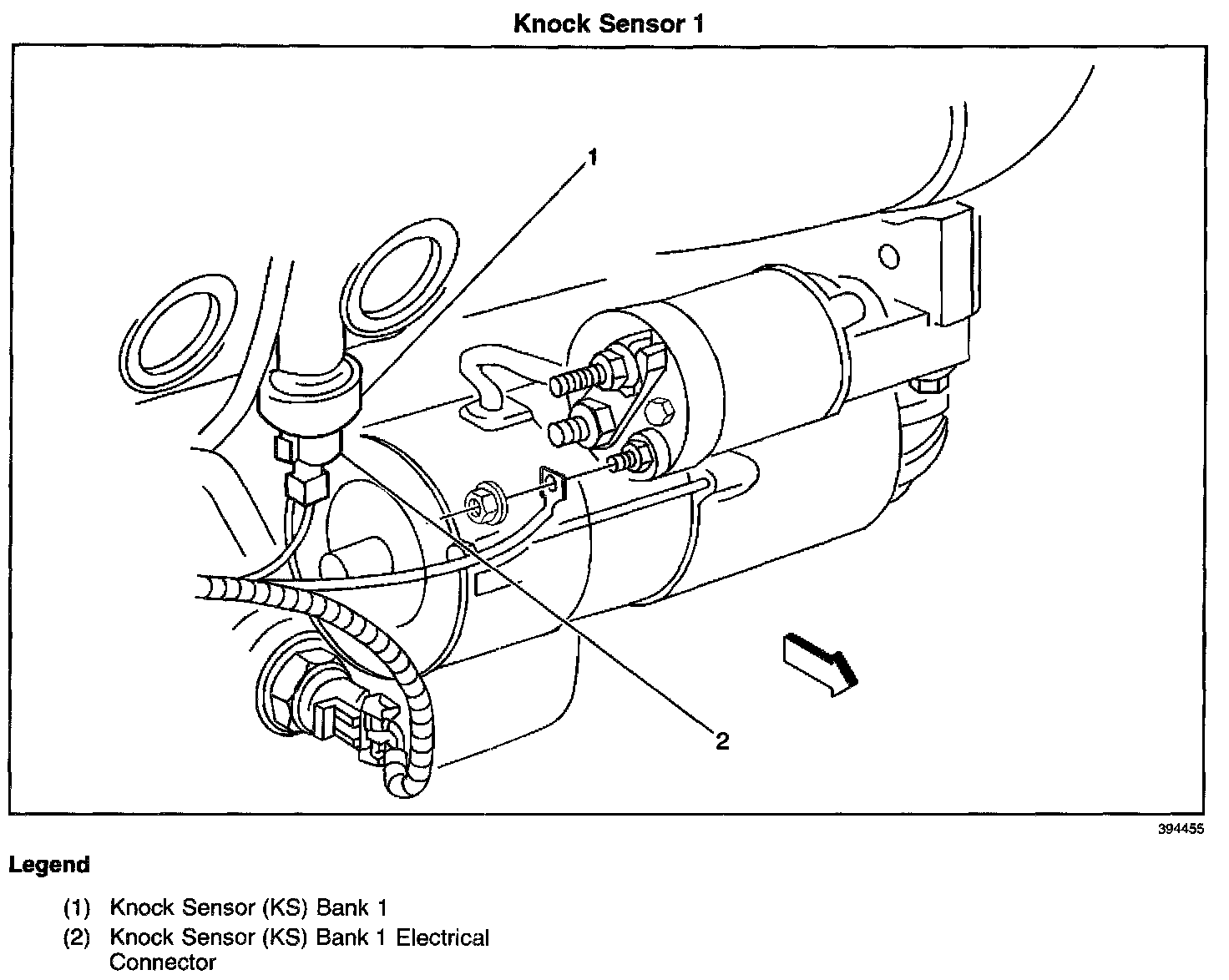 Knock Sensor 1

1

2

394455

Legend

(1) Knock Sensor (KS) Bank 1

(2) Knock Sensor (KS) Bank 1 Electrical Connector