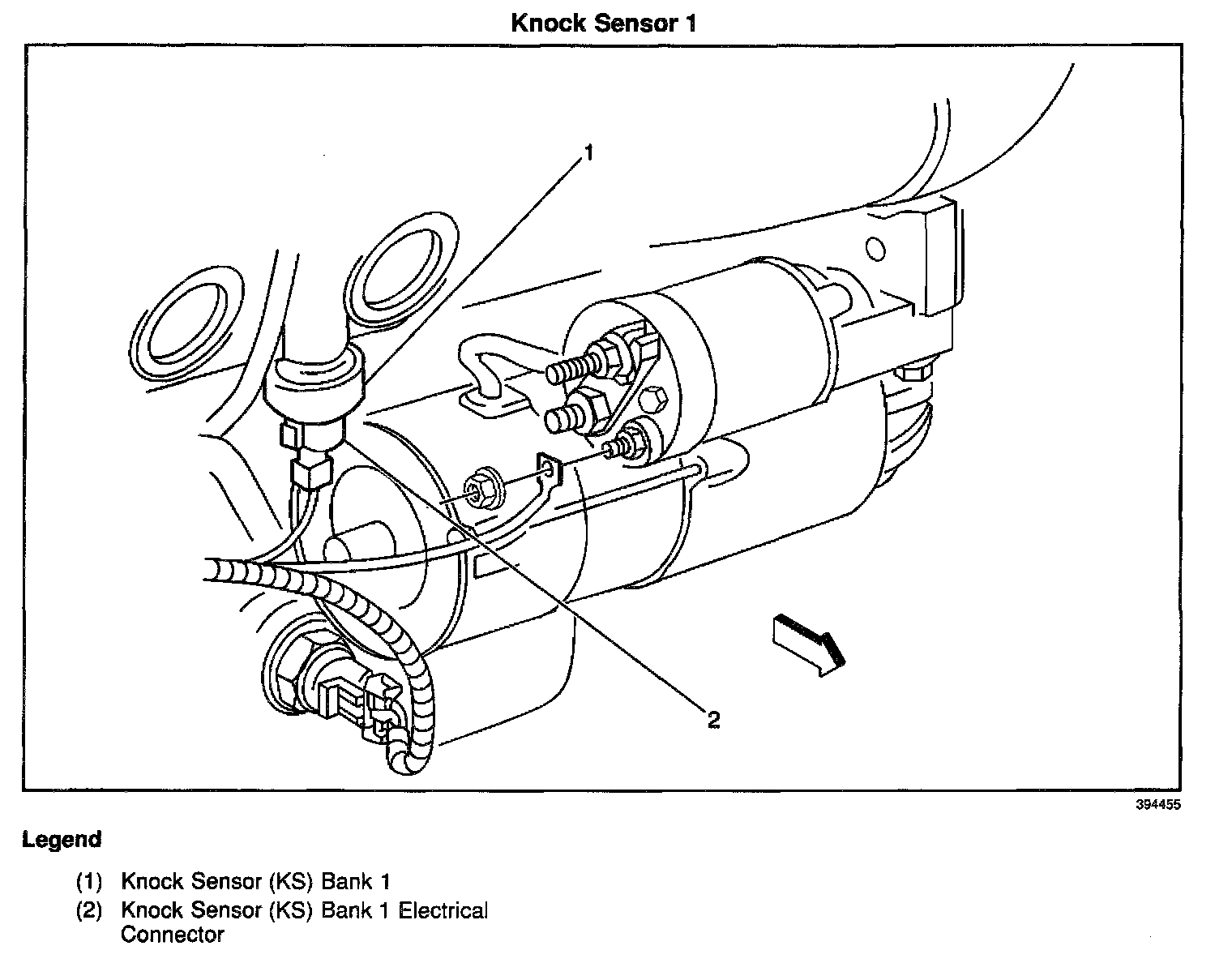 Knock Sensor 1

1

2

394455

Legend

(1) Knock Sensor (KS) Bank 1

(2) Knock Sensor (KS) Bank 1 Electrical Connector