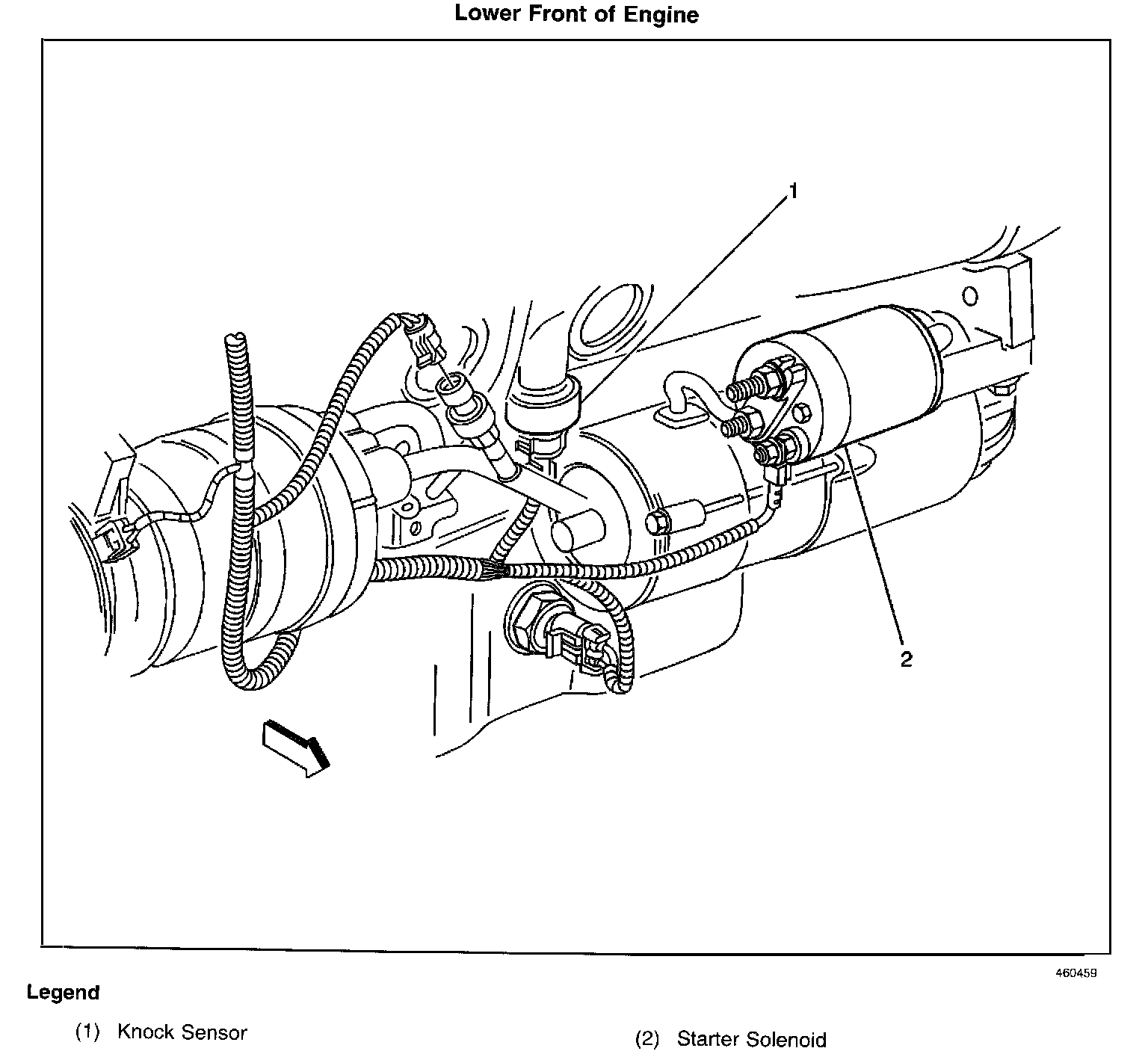 Lower Front of Engine

1

2

460459

Legend

(1) Knock Sensor

(2) Starter Solenoid