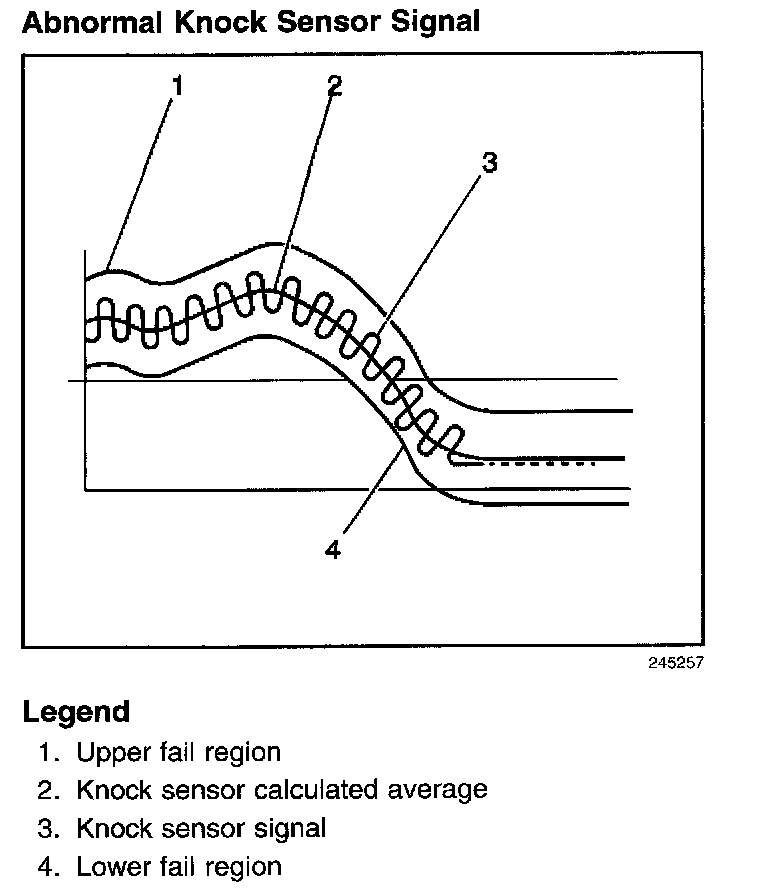 Abnormal Knock Sensor Signal

1

2

3

4

245257

Legend

1. Upper fail region
2. Knock sensor calculated average
3. Knock sensor signal
4. Lower fail region