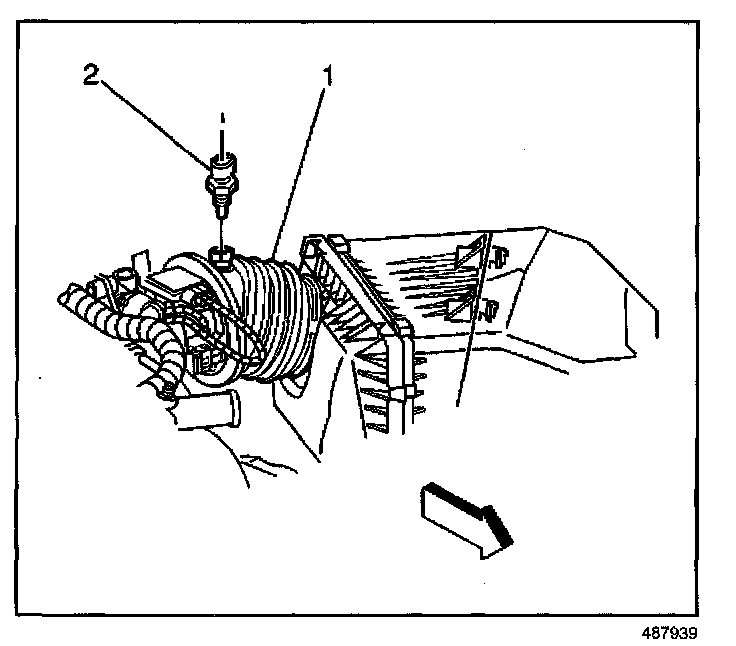 2
1
487939