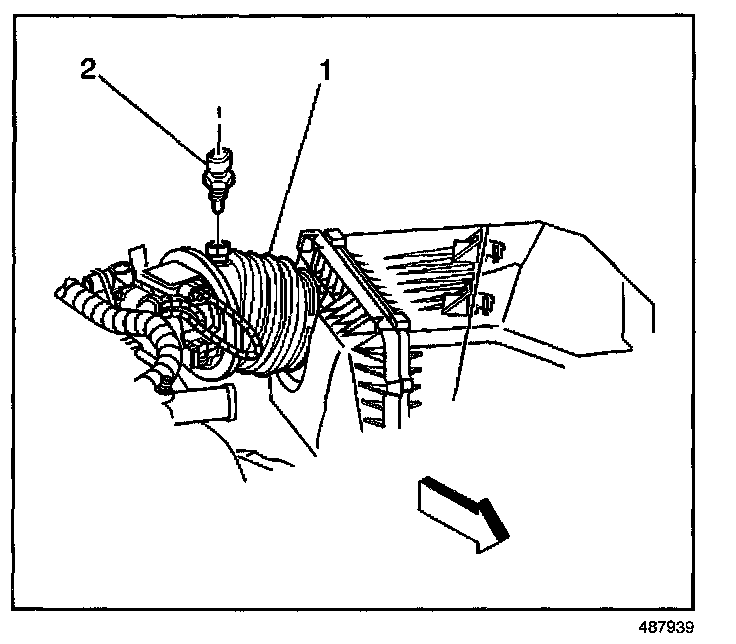 2

1

487939