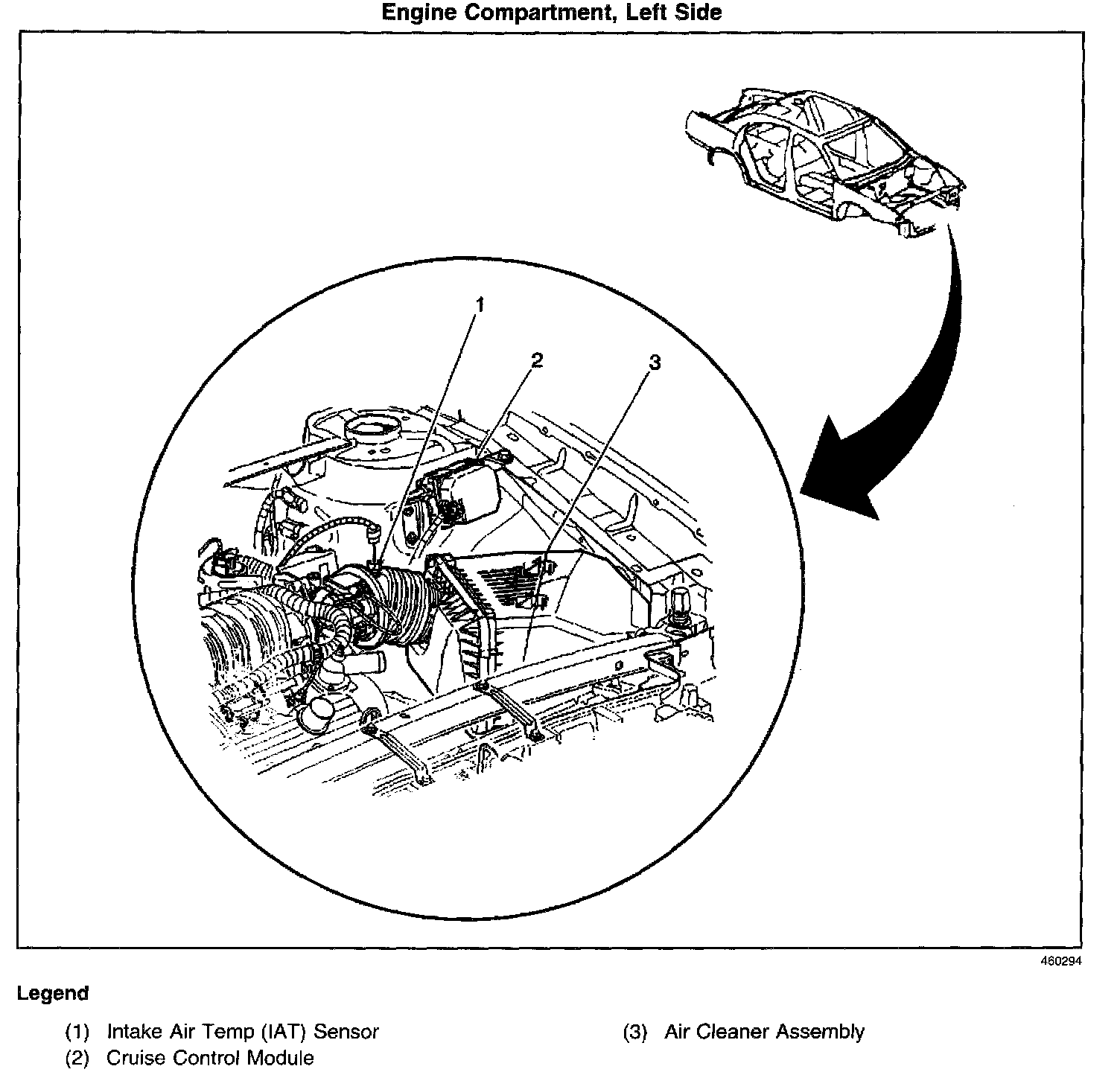 Engine Compartment, Left Side

1

2

3

460294

Legend

(1) Intake Air Temp (IAT) Sensor

(2) Cruise Control Module

(3) Air Cleaner Assembly