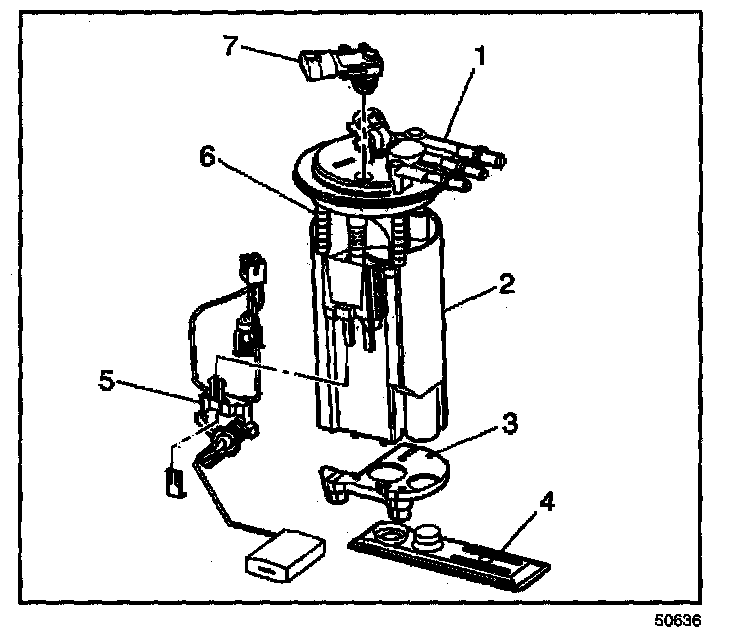 7
1
6
2
5
3
4
50636