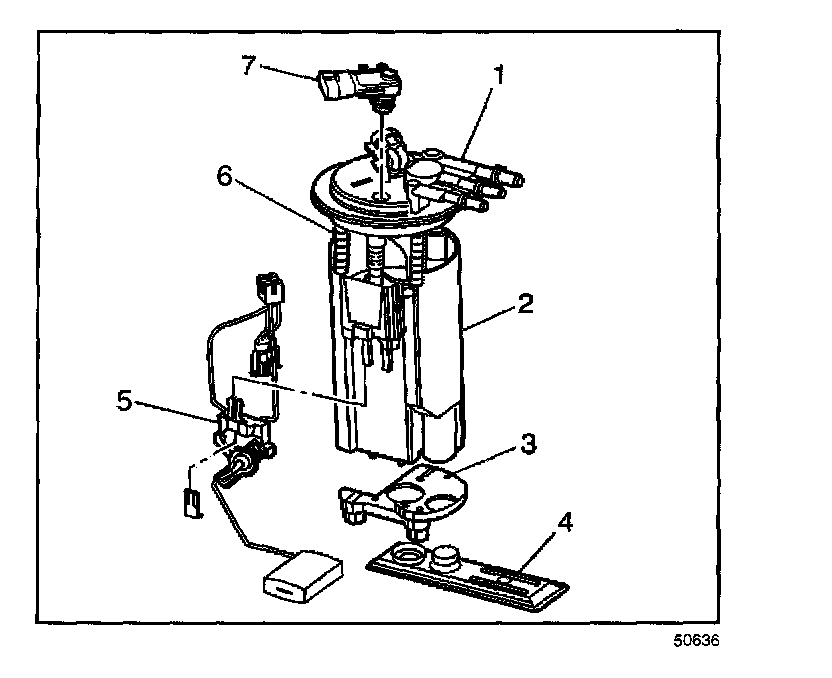 7
1
6
2
5
3
4
50636