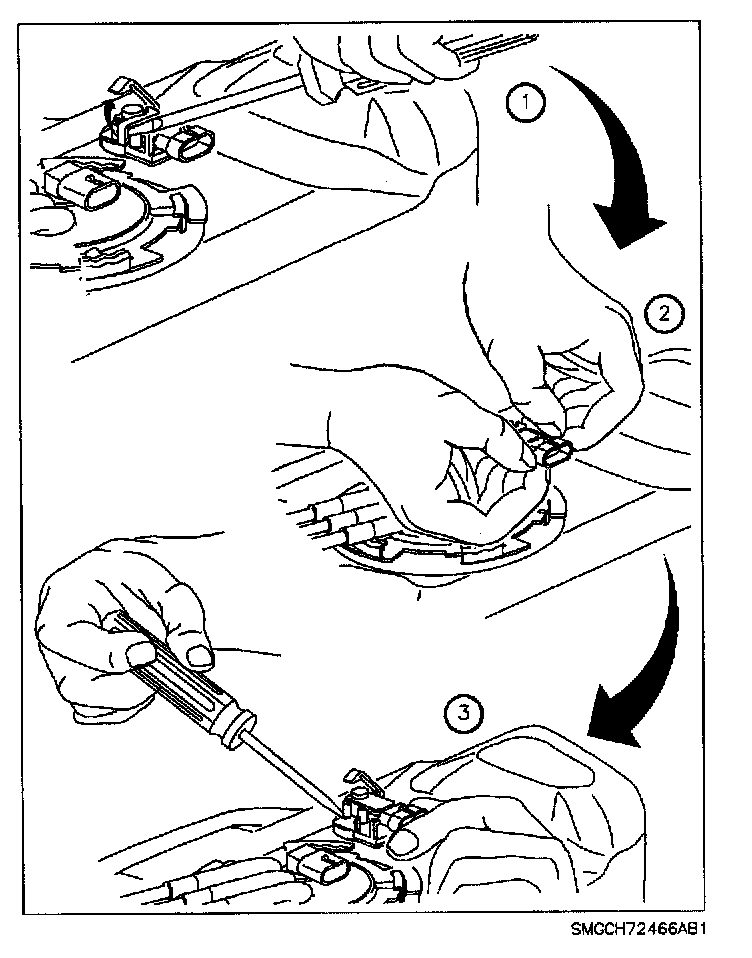 1

2

3

SMCCH72466AB1