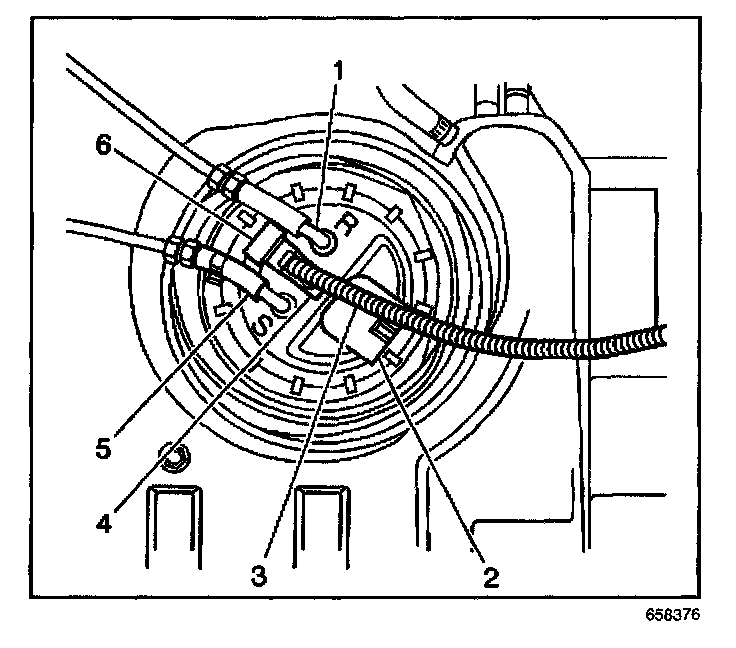 1
6
R
S
5
4
3
2
658376