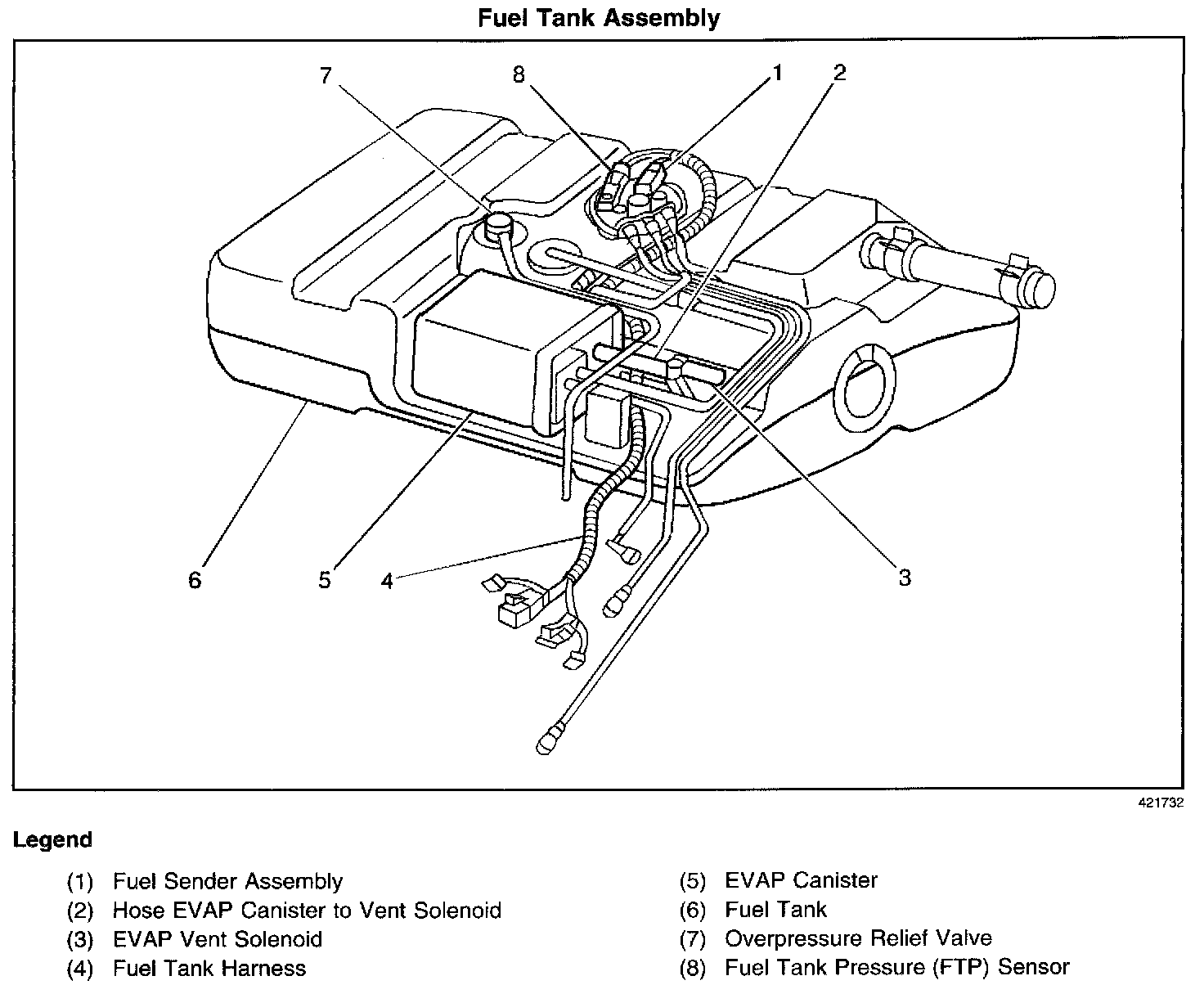 Fuel Tank Assembly

7
8
1
2
6
5
4
3

421732

Legend

(1) Fuel Sender Assembly
(2) Hose EVAP Canister to Vent Solenoid
(3) EVAP Vent Solenoid
(4) Fuel Tank Harness

(5) EVAP Canister
(6) Fuel Tank
(7) Overpressure Relief Valve
(8) Fuel Tank Pressure (FTP) Sensor